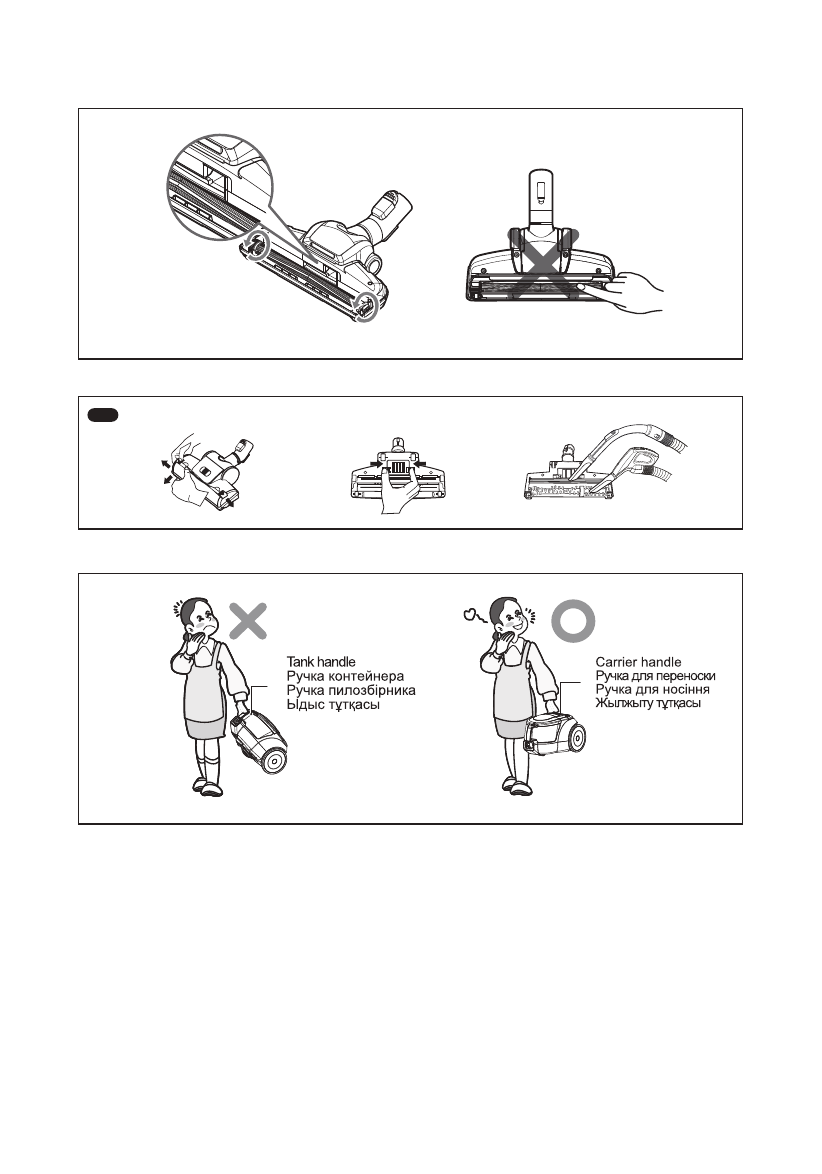 Tank handle
Ручка контейнера
Ручка пилозбірника
Ыдыс тұтқасы

Carrier handle
Ручка для переноски
Ручка для носіння
Жылжыту тұтқасы