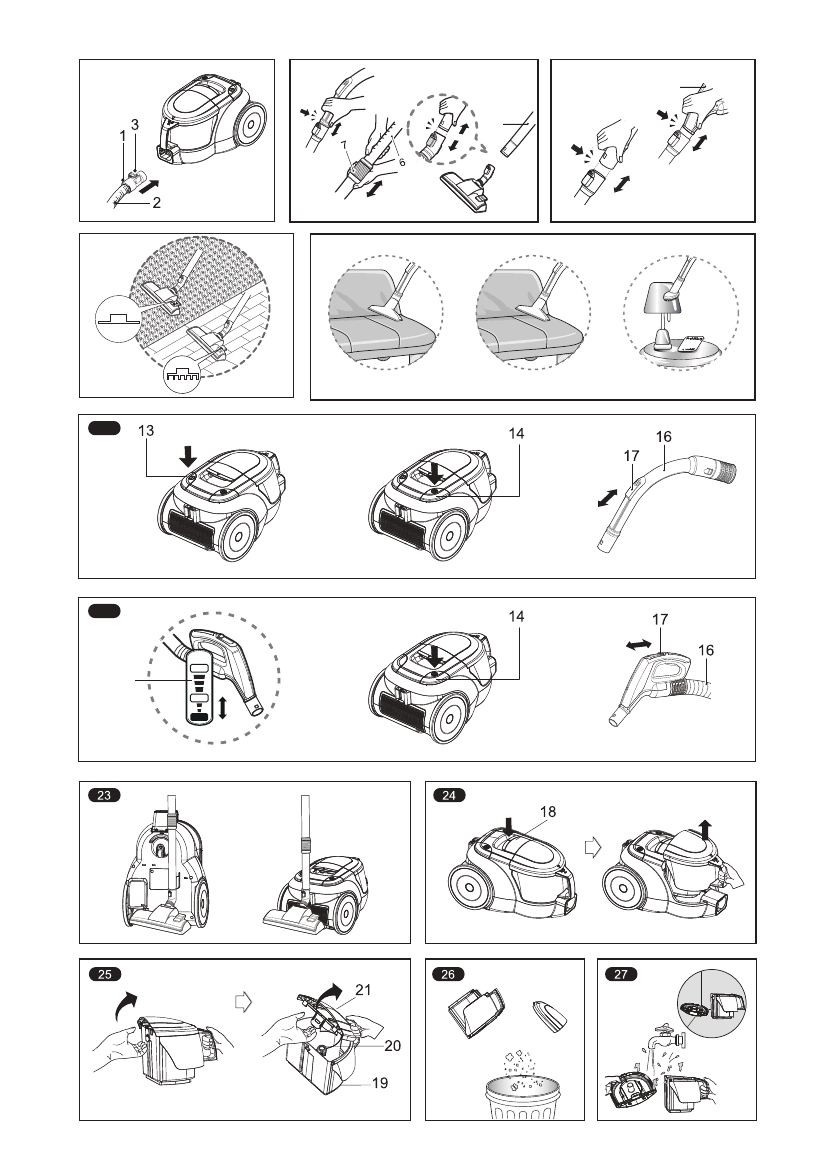 1
3
2

7
6

13
14
17
16

14
17
16

23

24
18

25
21
20
19

26

27