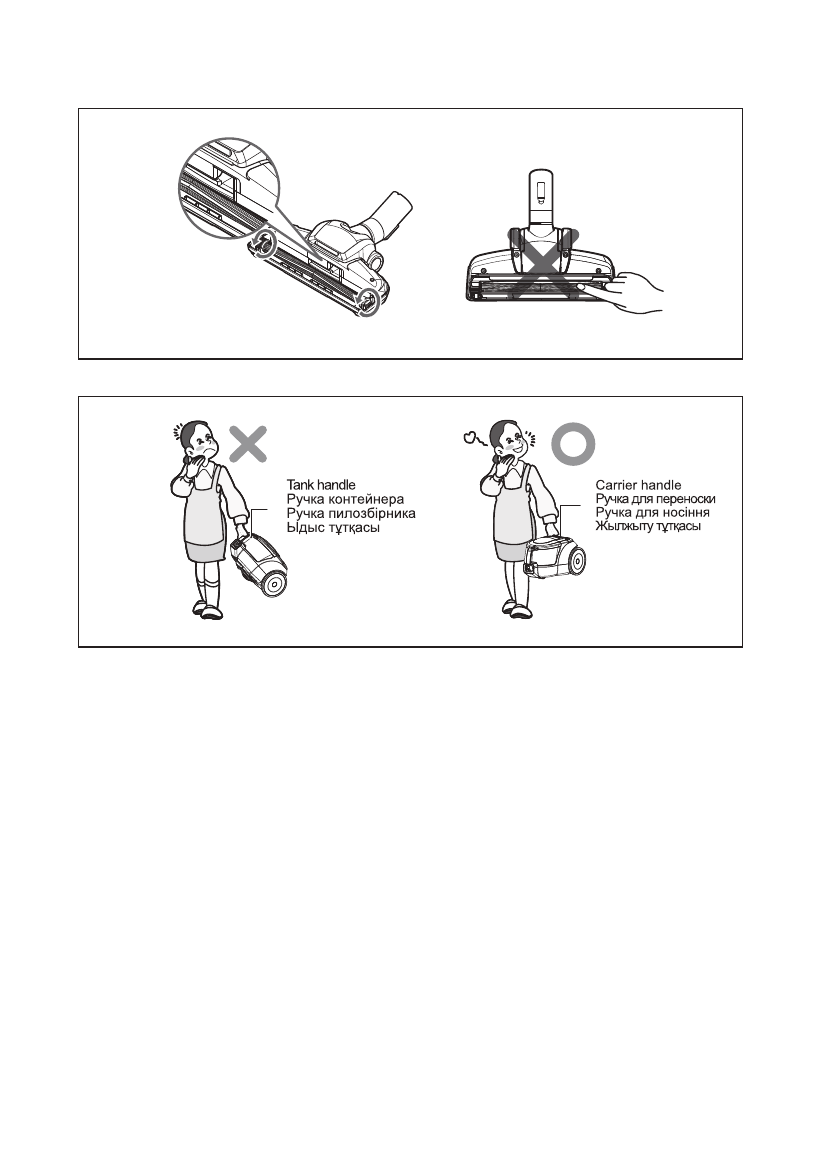 Tank handle
Ручка контейнера
Ручка пилозбірника
Ыдыс тұтқасы

Carrier handle
Ручка для переноски
Ручка для носіння
Жылжыту тұтқасы