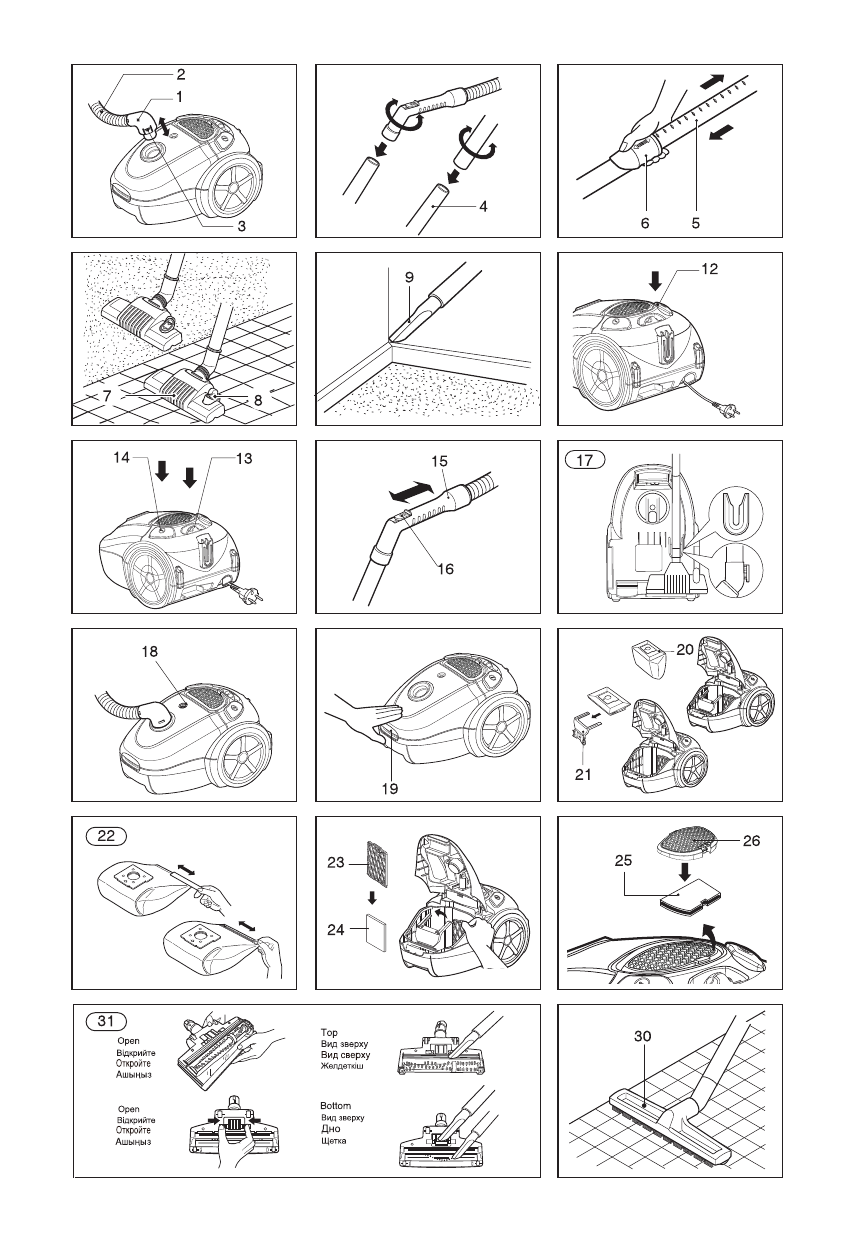 2
1
3

4

6
5

7
8

9

12

14
13

15
16

17

18

19

20
21

22

23
24

26
25

31
Open
Відкрийте
Откройте
Ашыңыз

Top
Вид зверху
Вид сверху
Желдеткіш

Open
Відкрийте
Откройте
Ашыңыз

Bottom
Вид зверху
Дно
Щетка

30