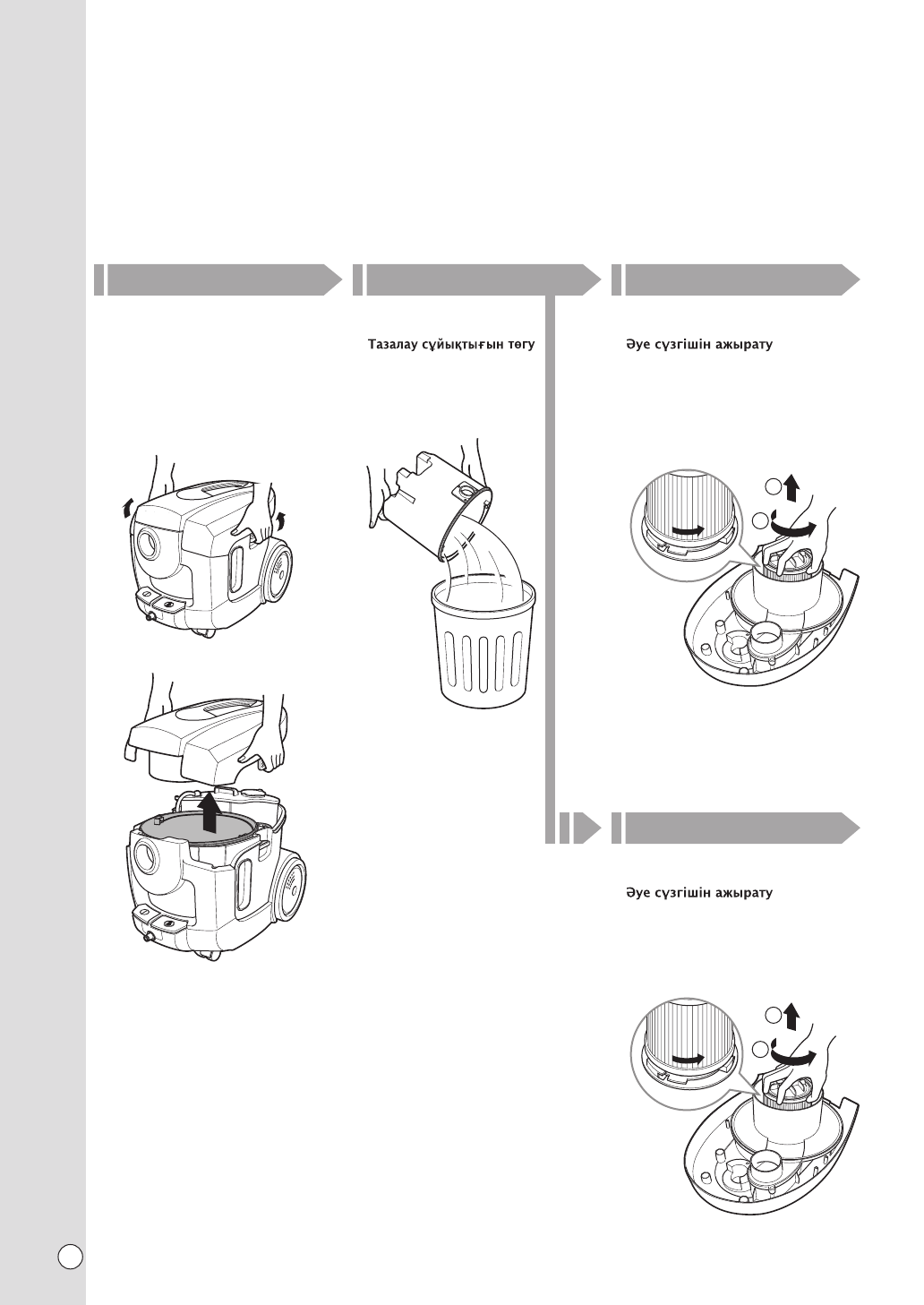 Тазалау сұйықтығын төгу

Әуе сүзгішін ажырату

Әуе сүзгішін ажырату