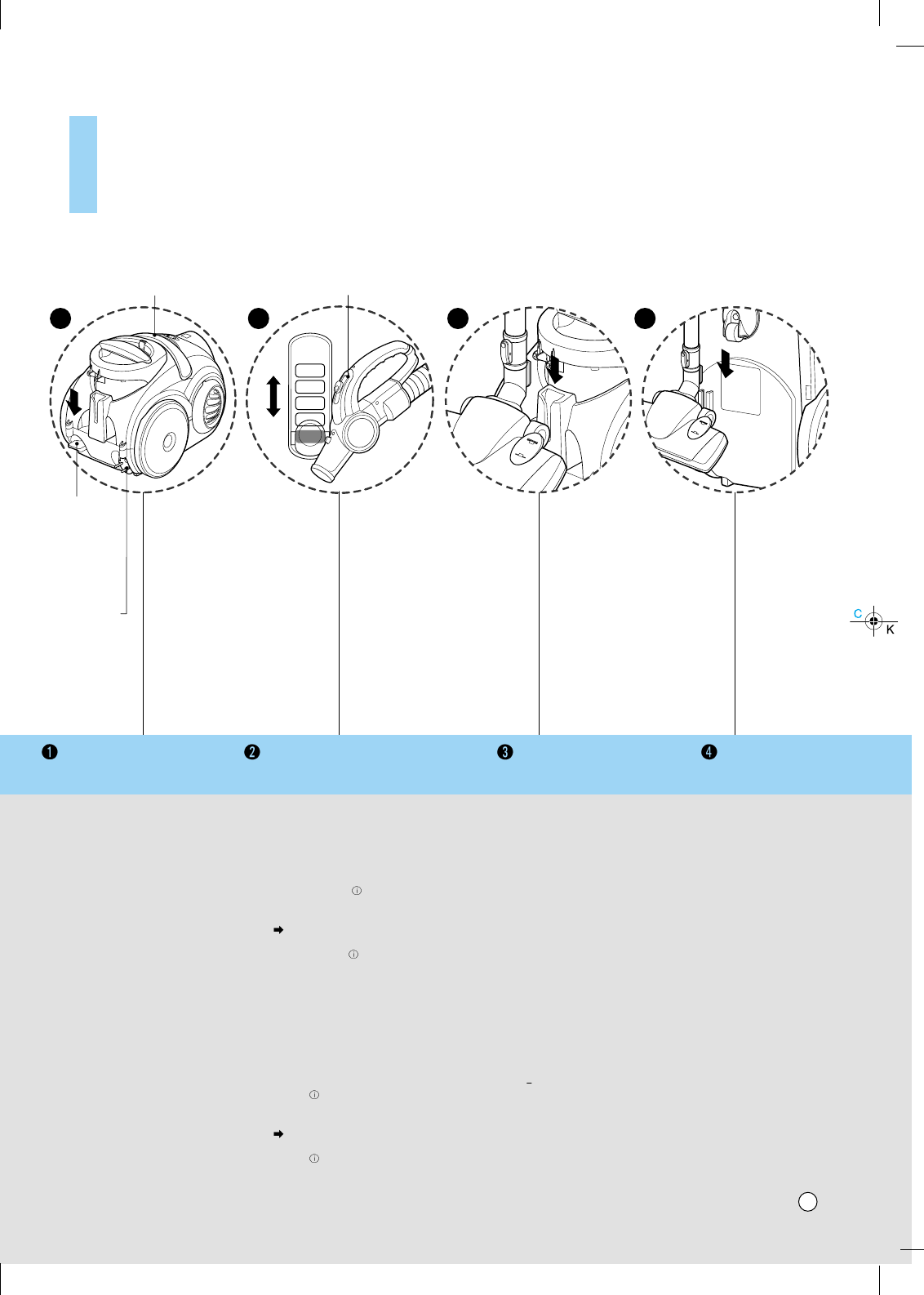 C
K

❶ ❷ ❸ ❹