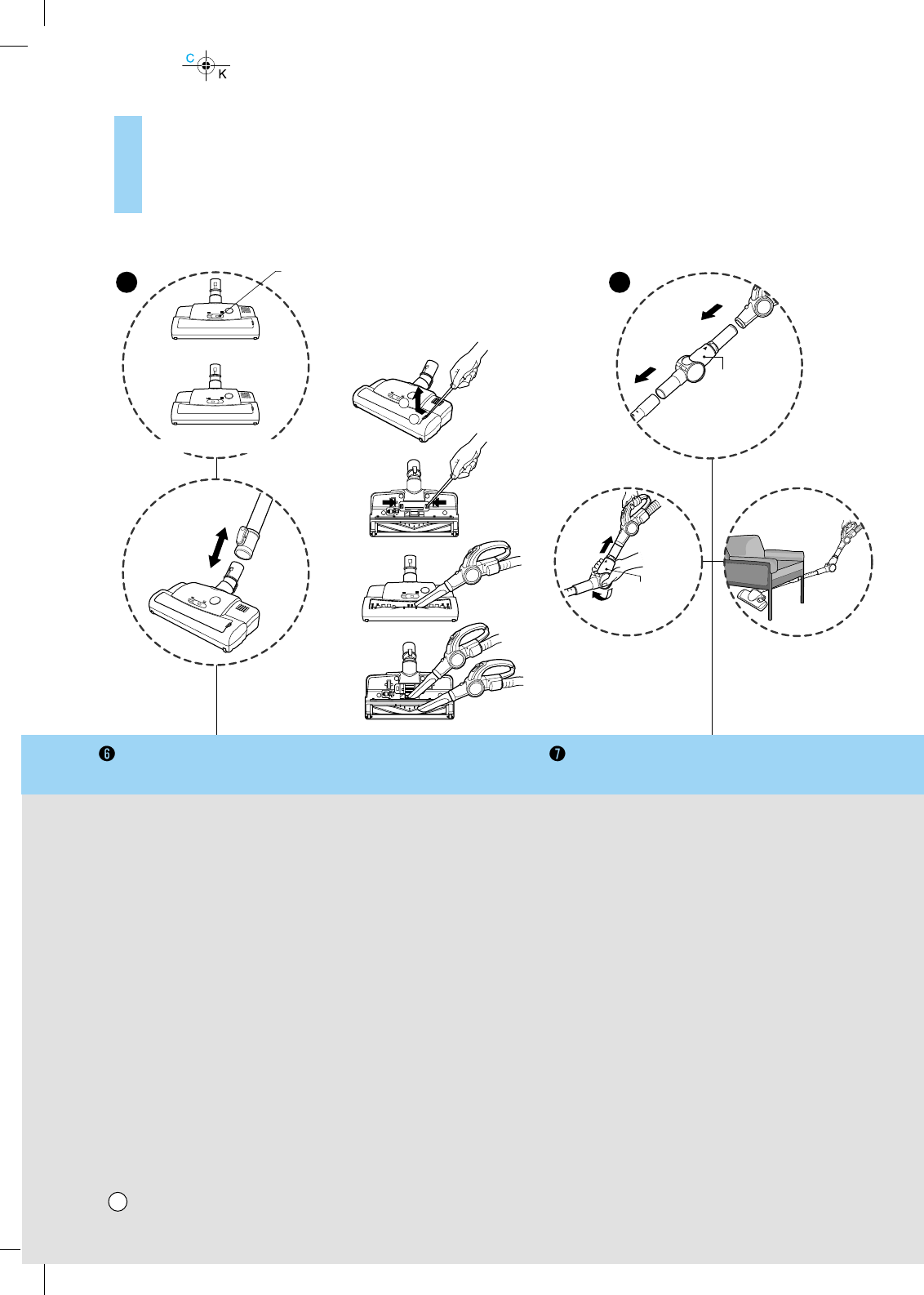 C
K

❻

❼