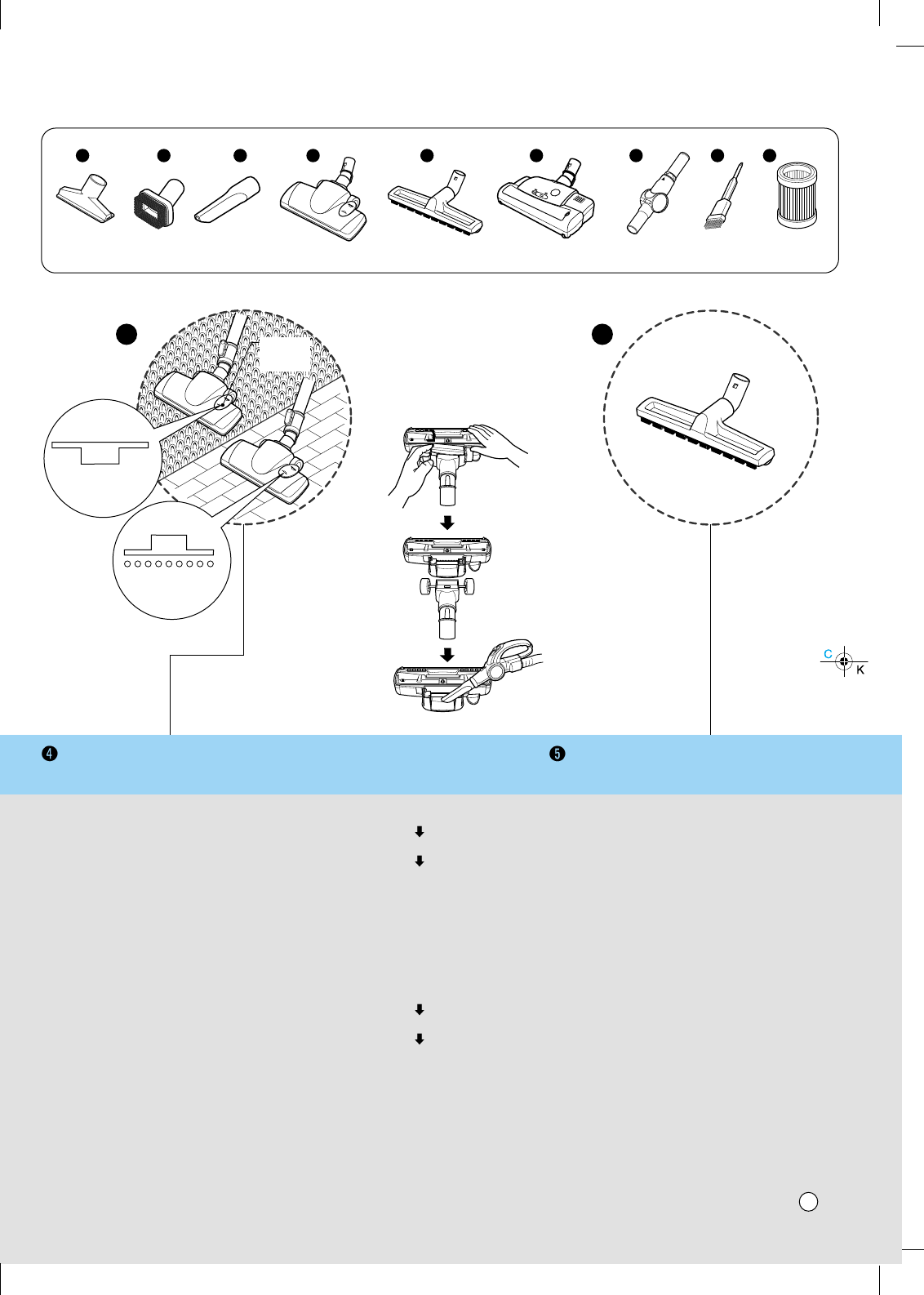 C
K

❹

❺