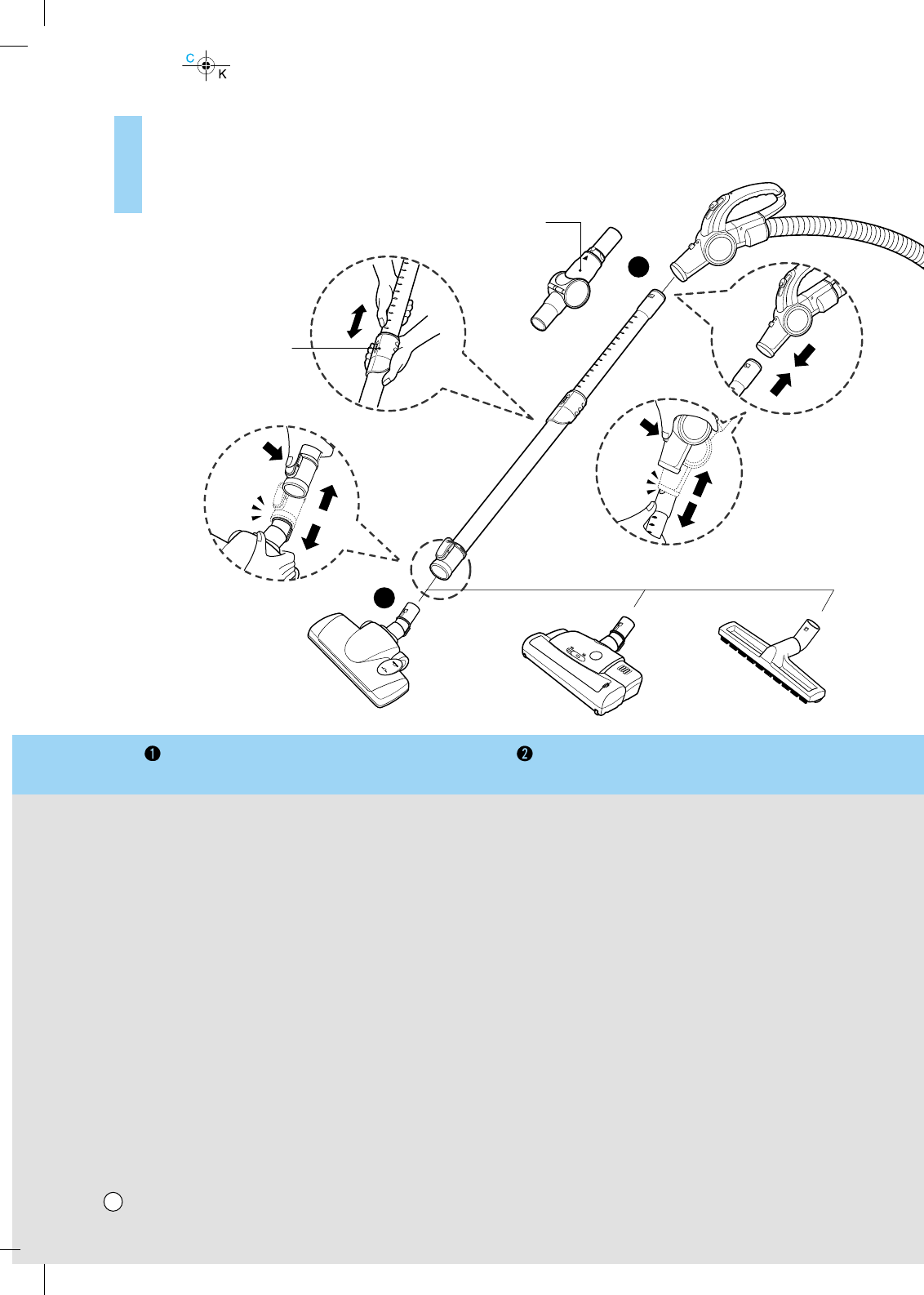 C
K

❶

❷