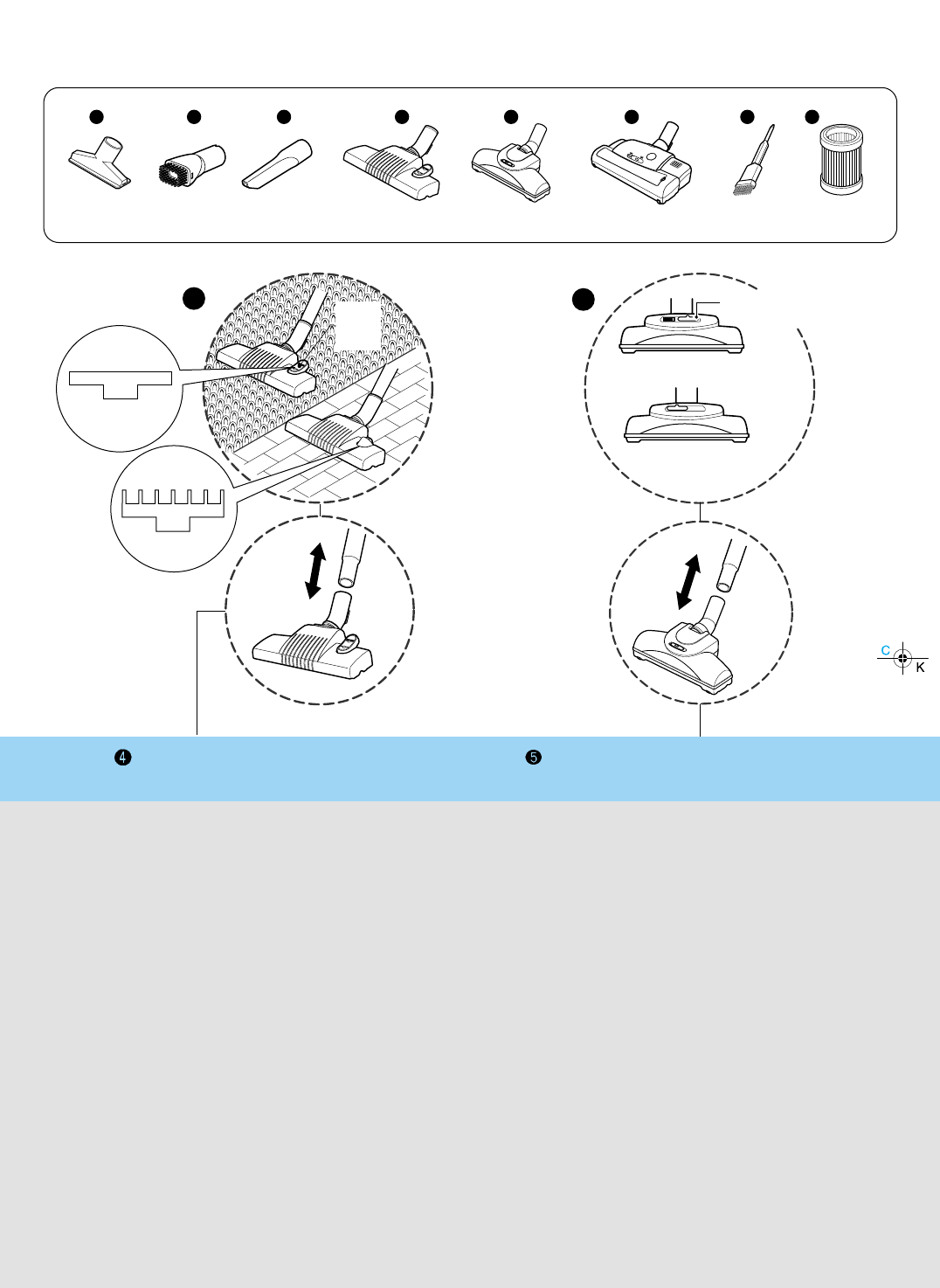 C
K

❹

❺