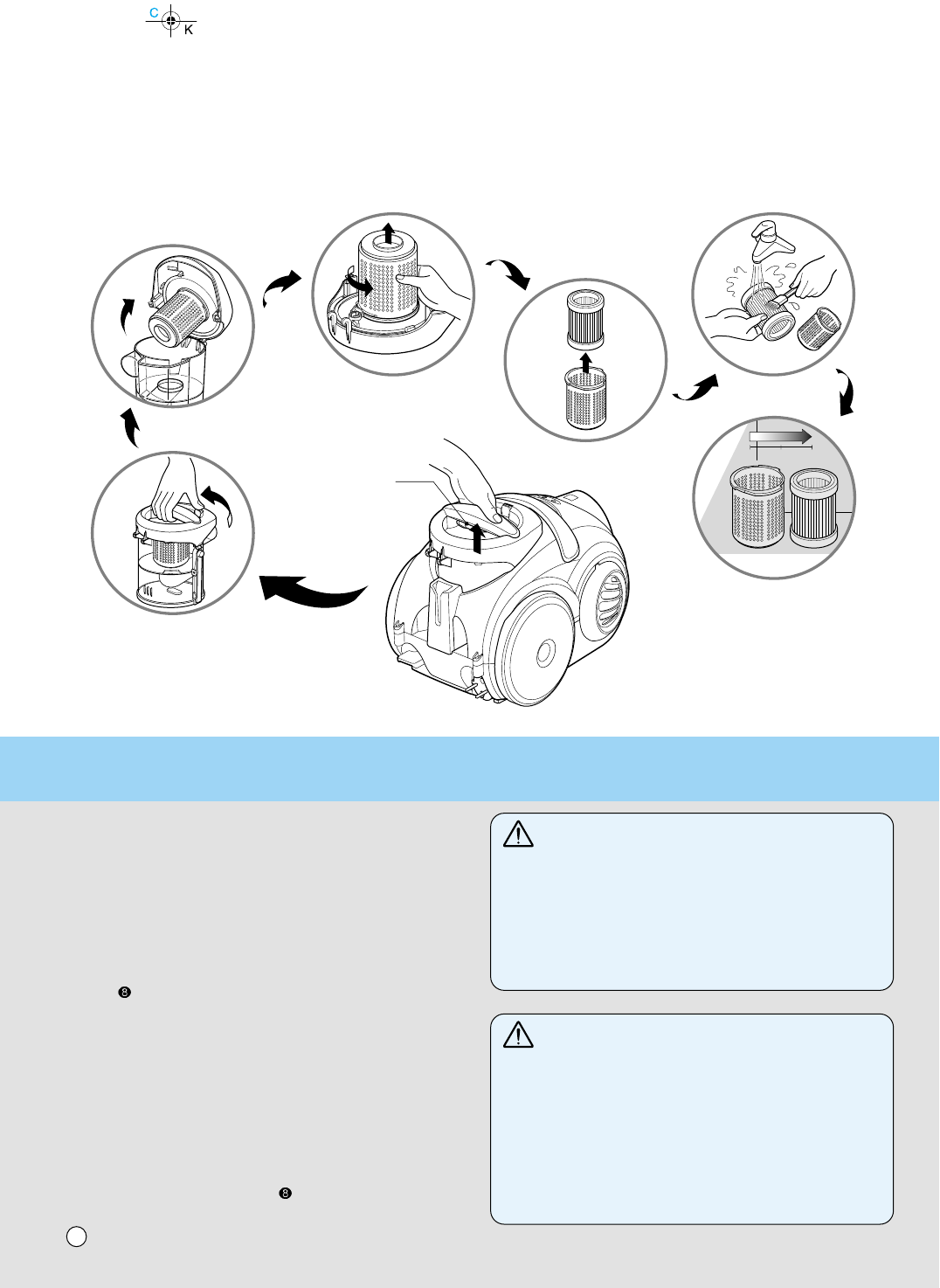 C
K

❽

❽