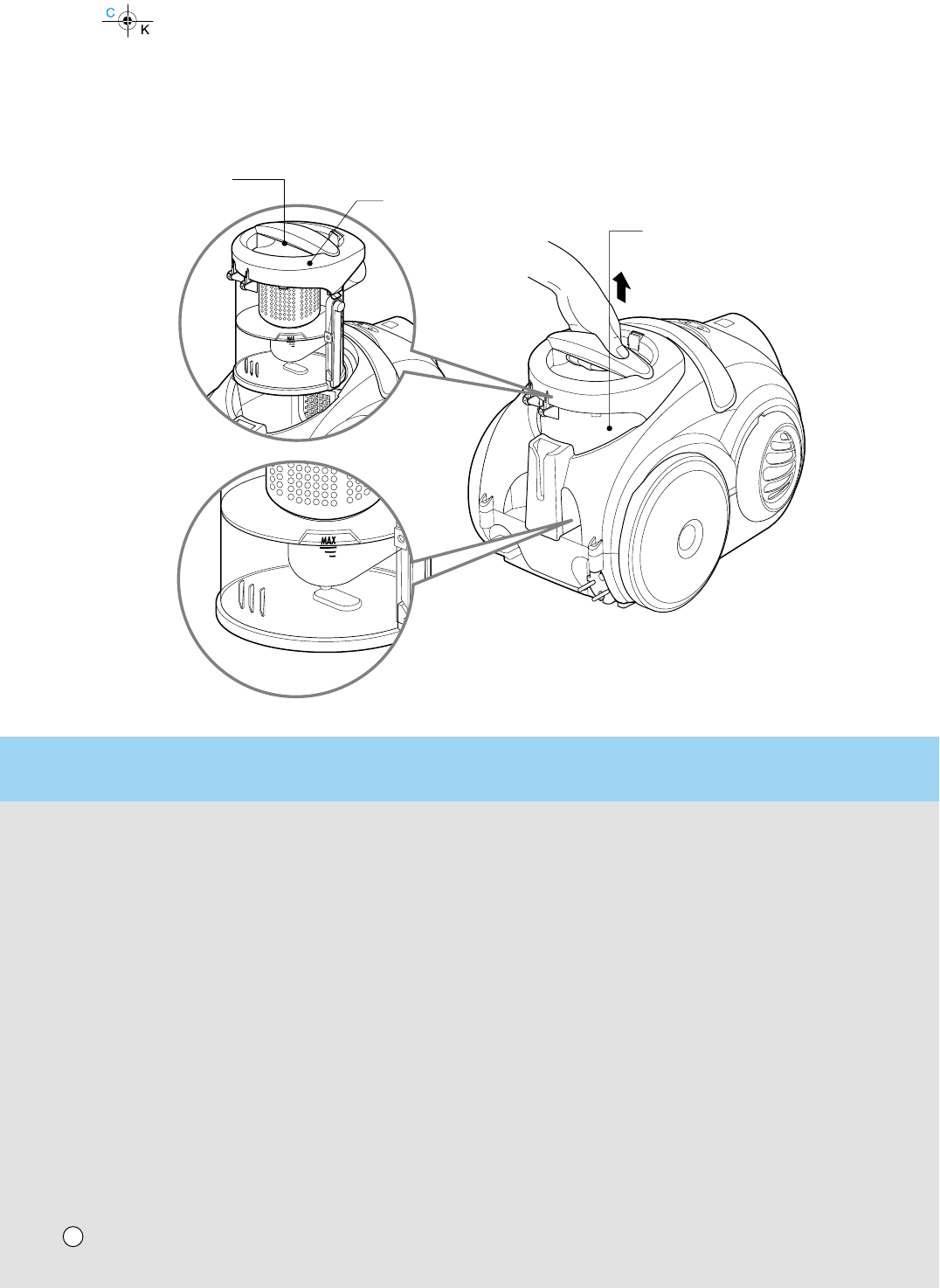 C
K

MAX

MAX