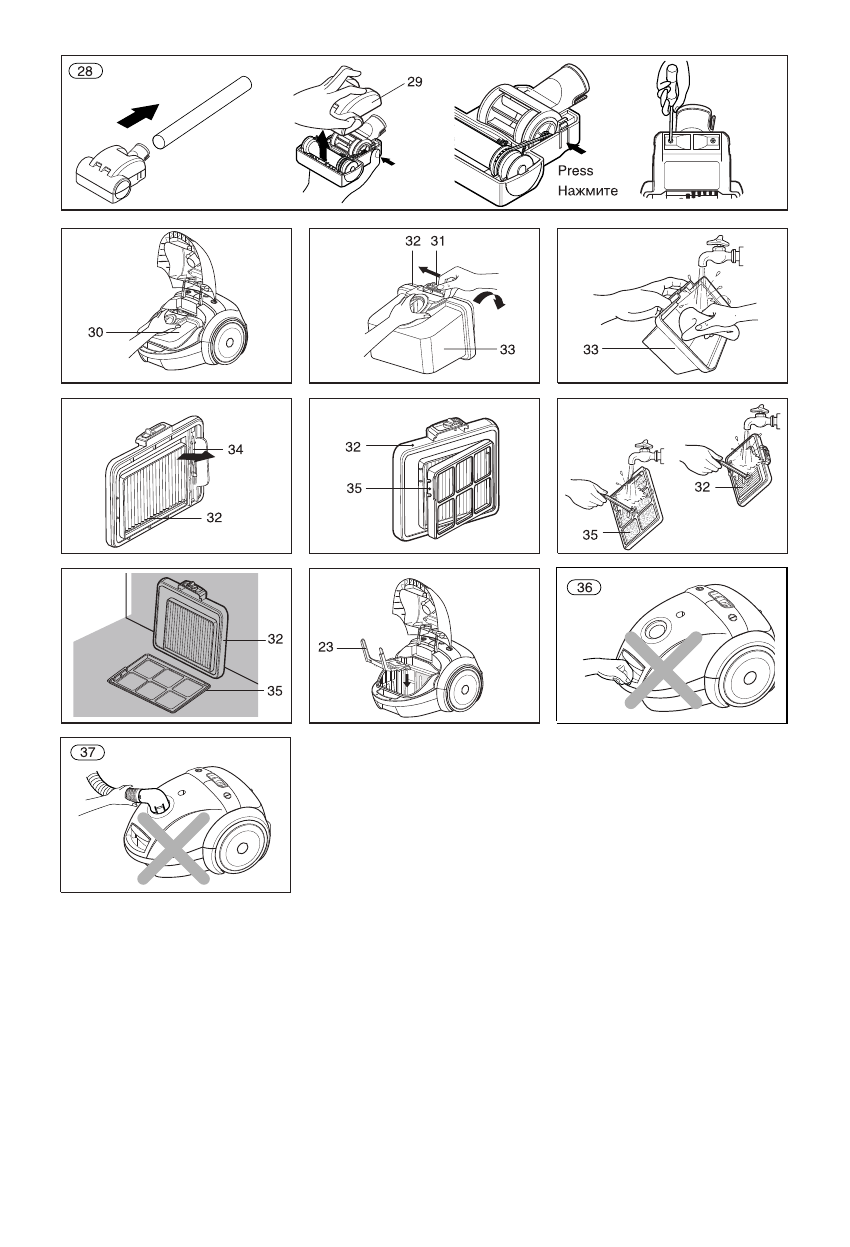 28
29
Press
Нажмите

30

32 31
33

33

34
32

32
35

32
35

32
35

23

36

37