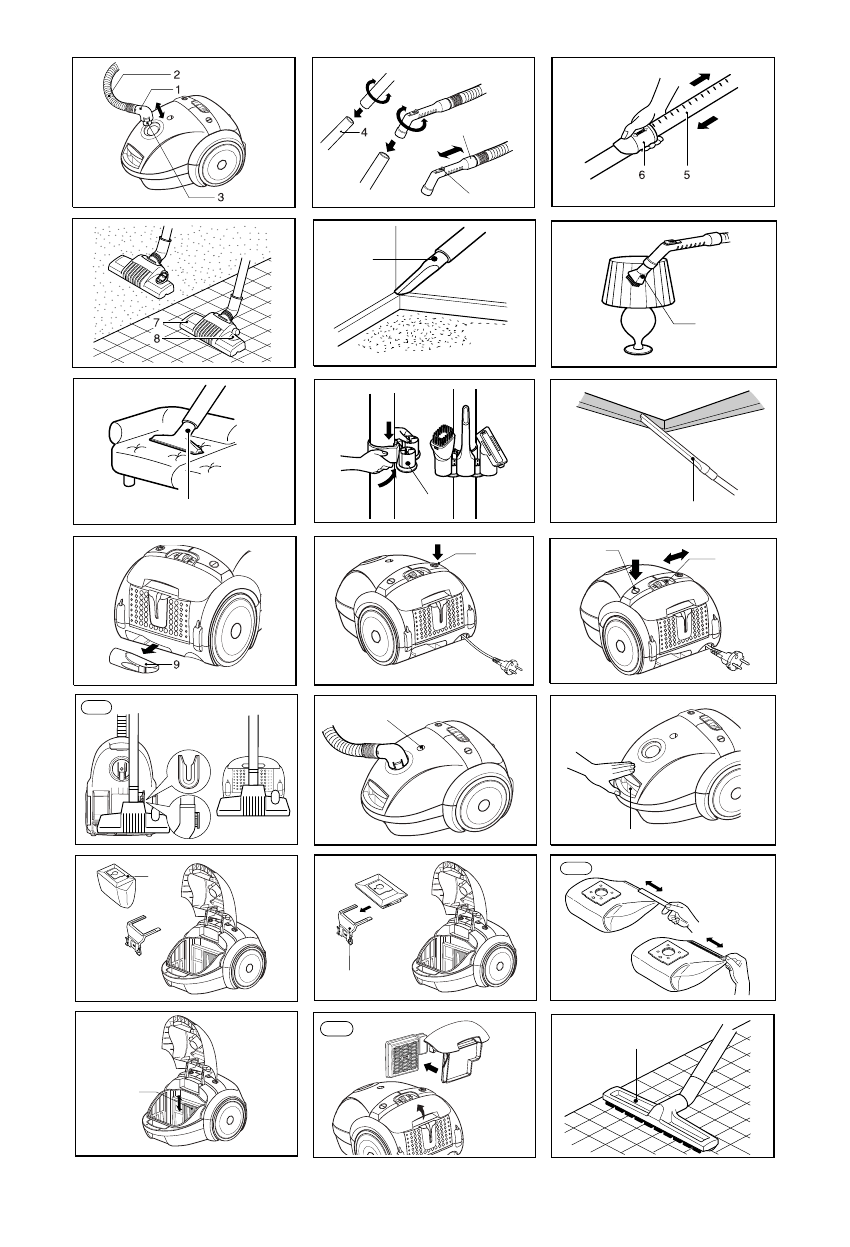 2
1
3
4
6
5
7
8
9