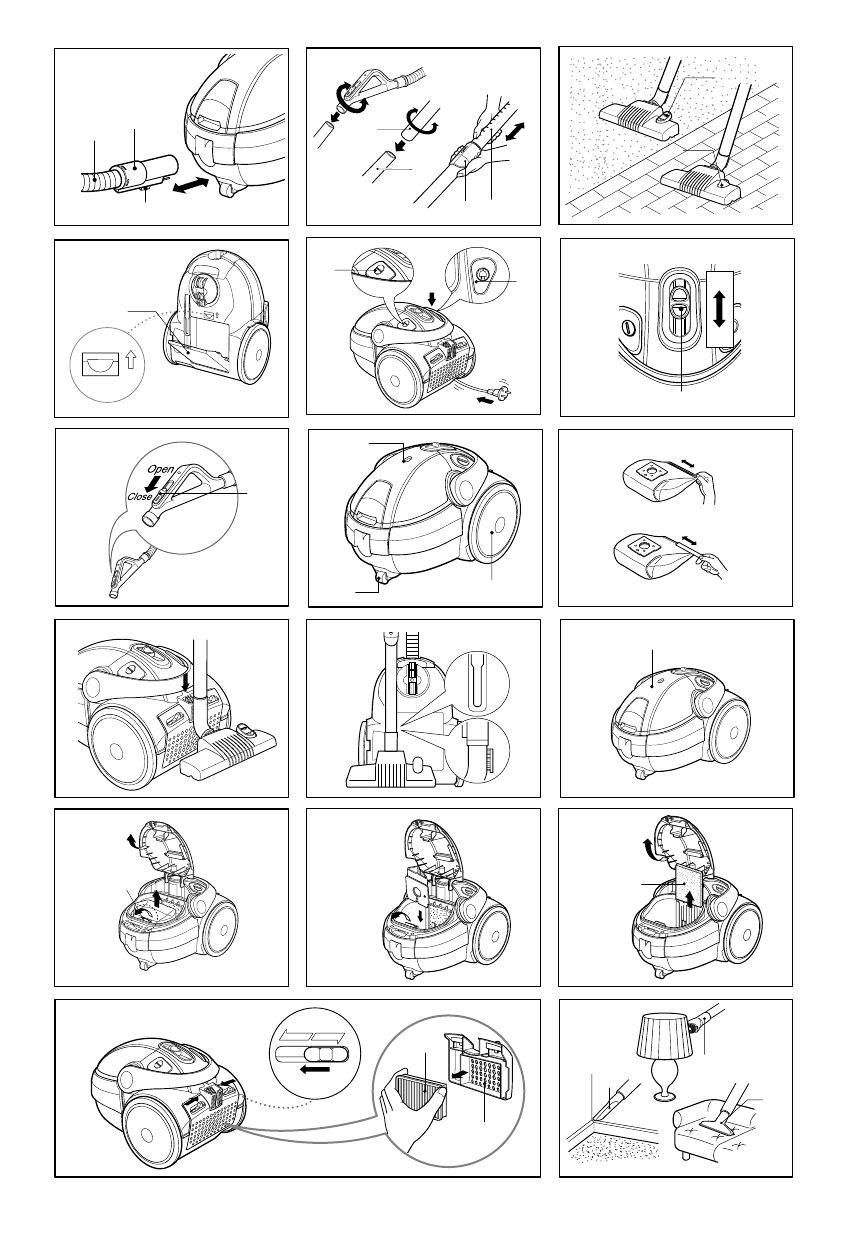 Open
Close