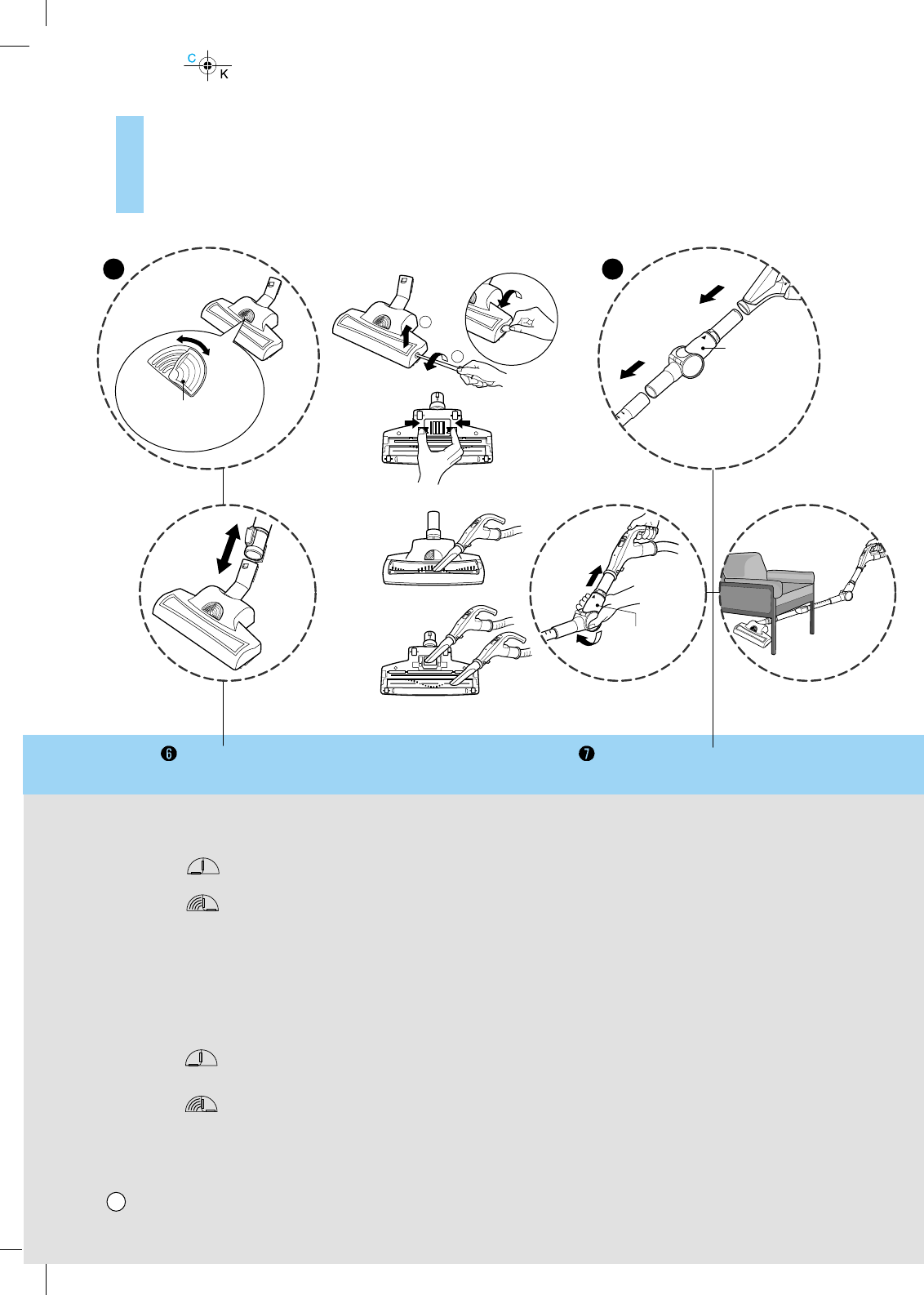 C
K

❻

❼