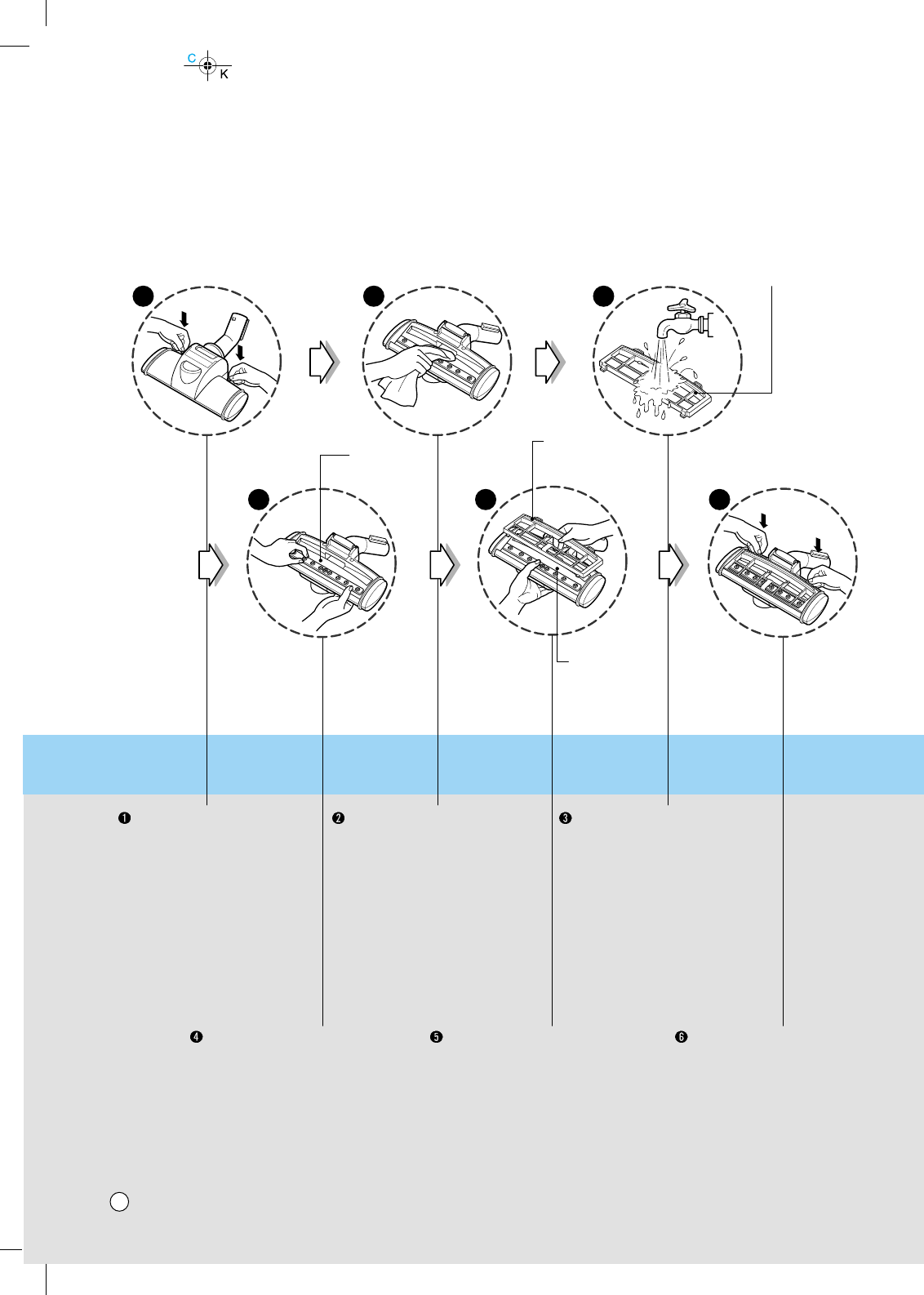 C
K

❶

❷

❸

❹

❺

❻