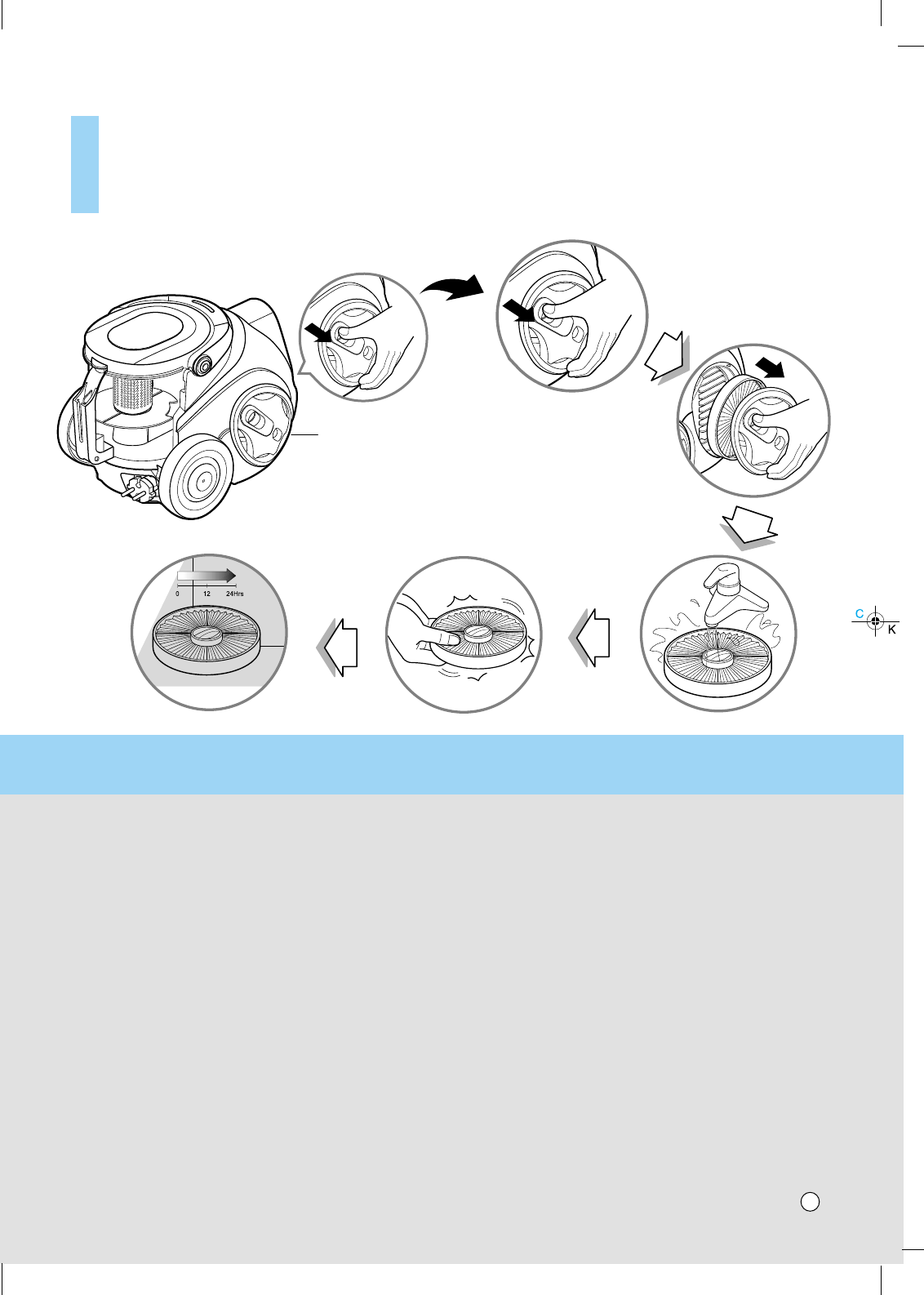 0 12 24Hrs

C

K