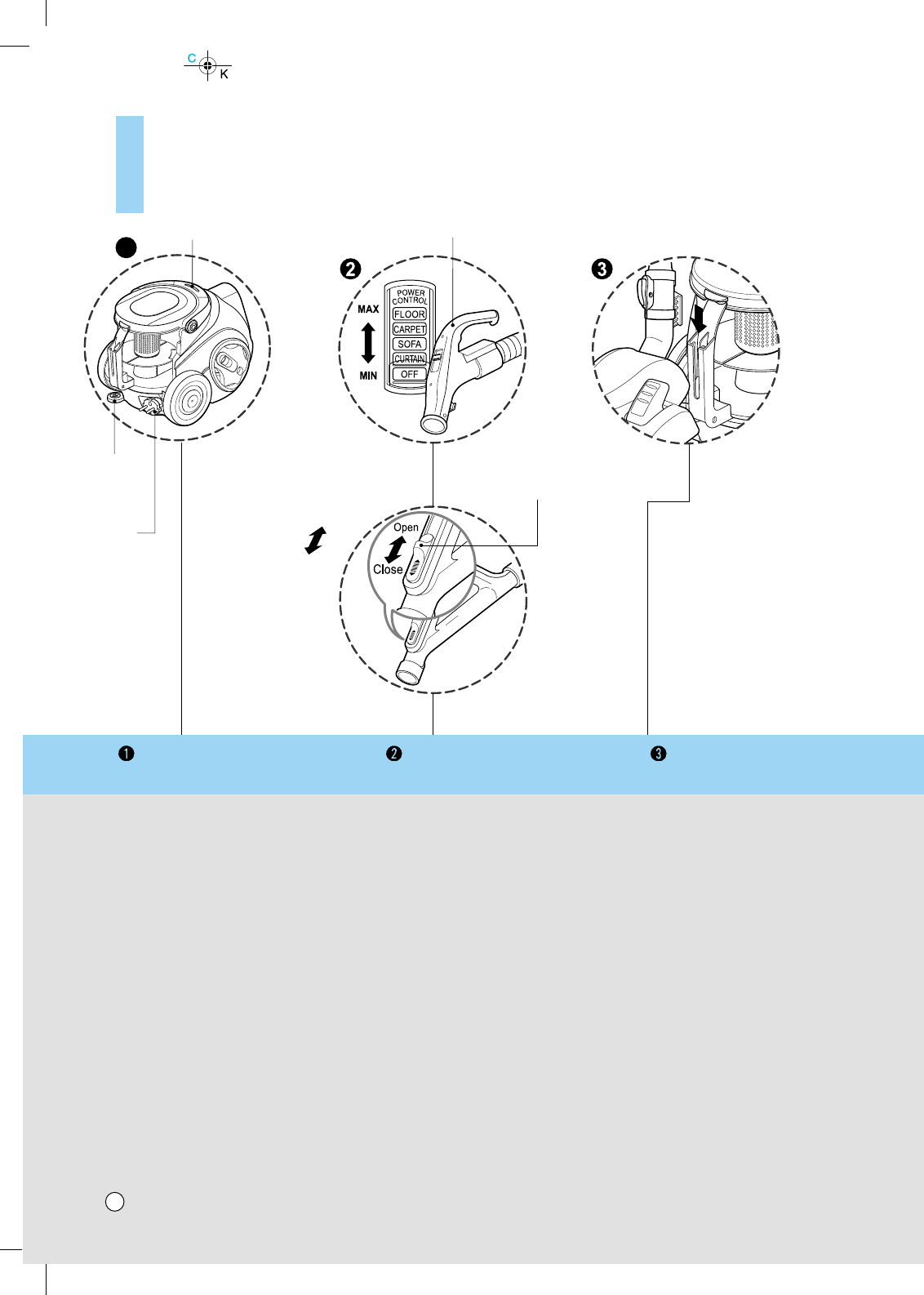 C

K

❷

MAX

MIN

POWER CONTROL

FLOOR

CARPET

SOFA

CURTAIN

OFF

❸

Open

Close

❶

❷

❸