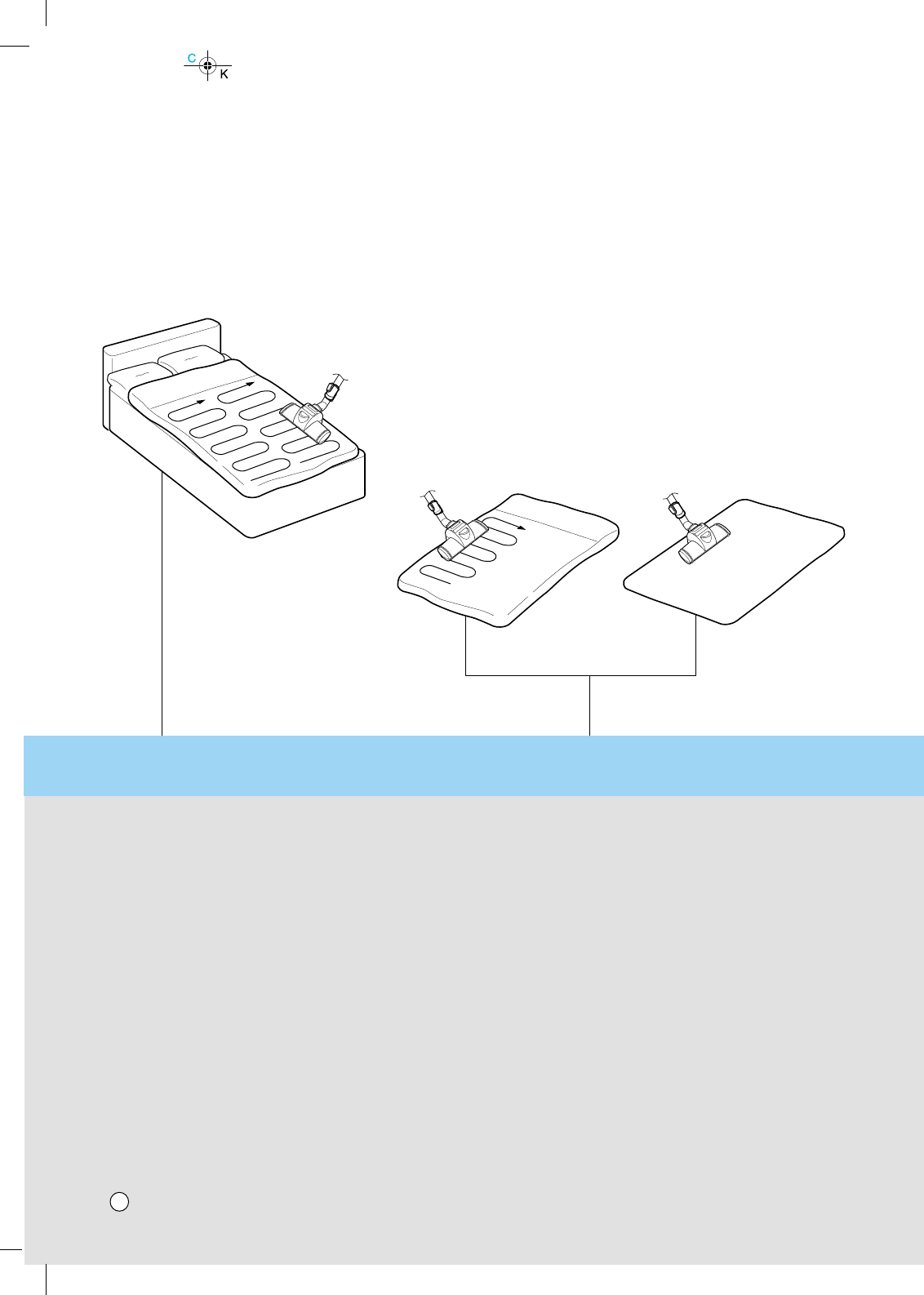 C
K