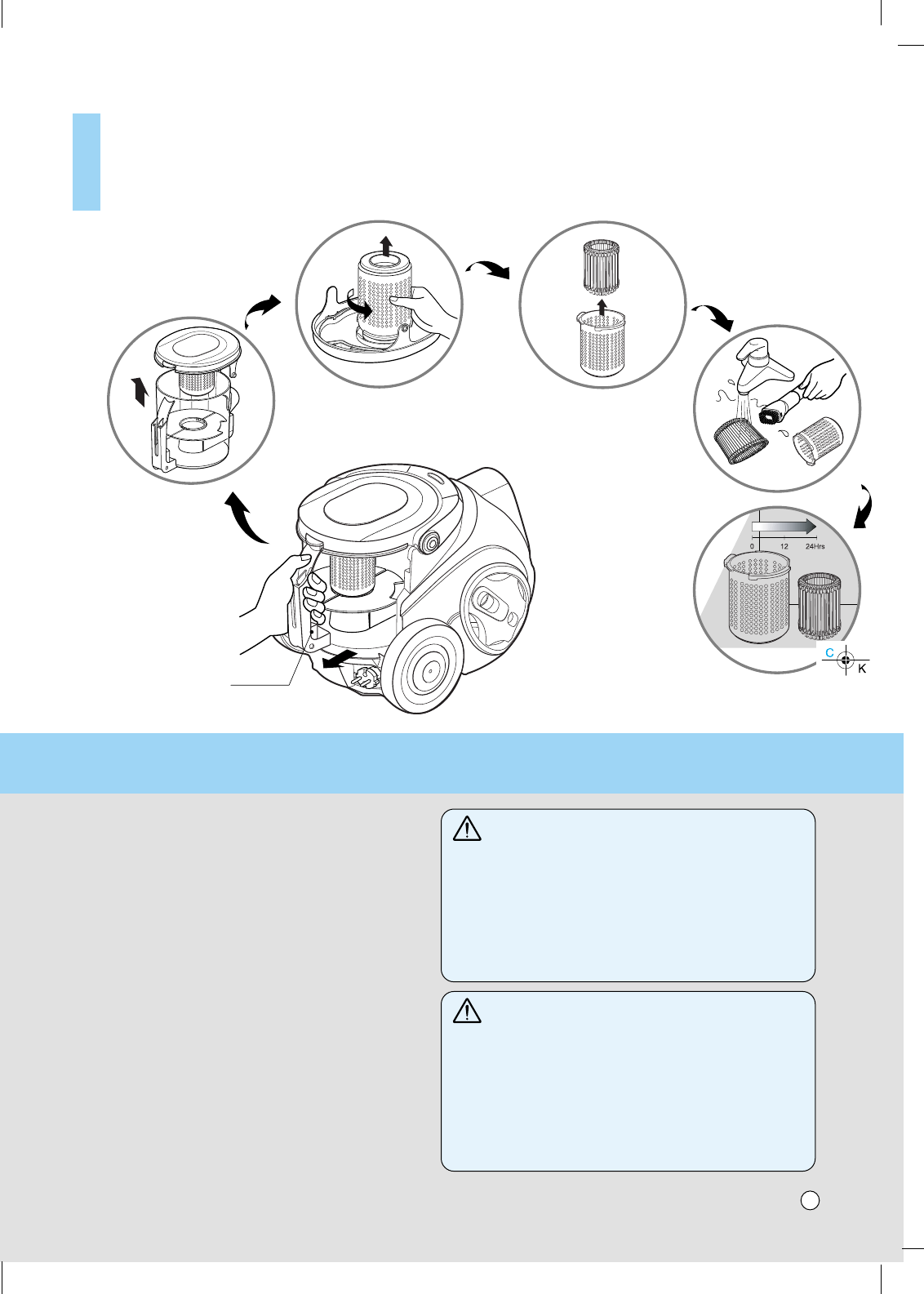 0
12
24Hrs

C
K