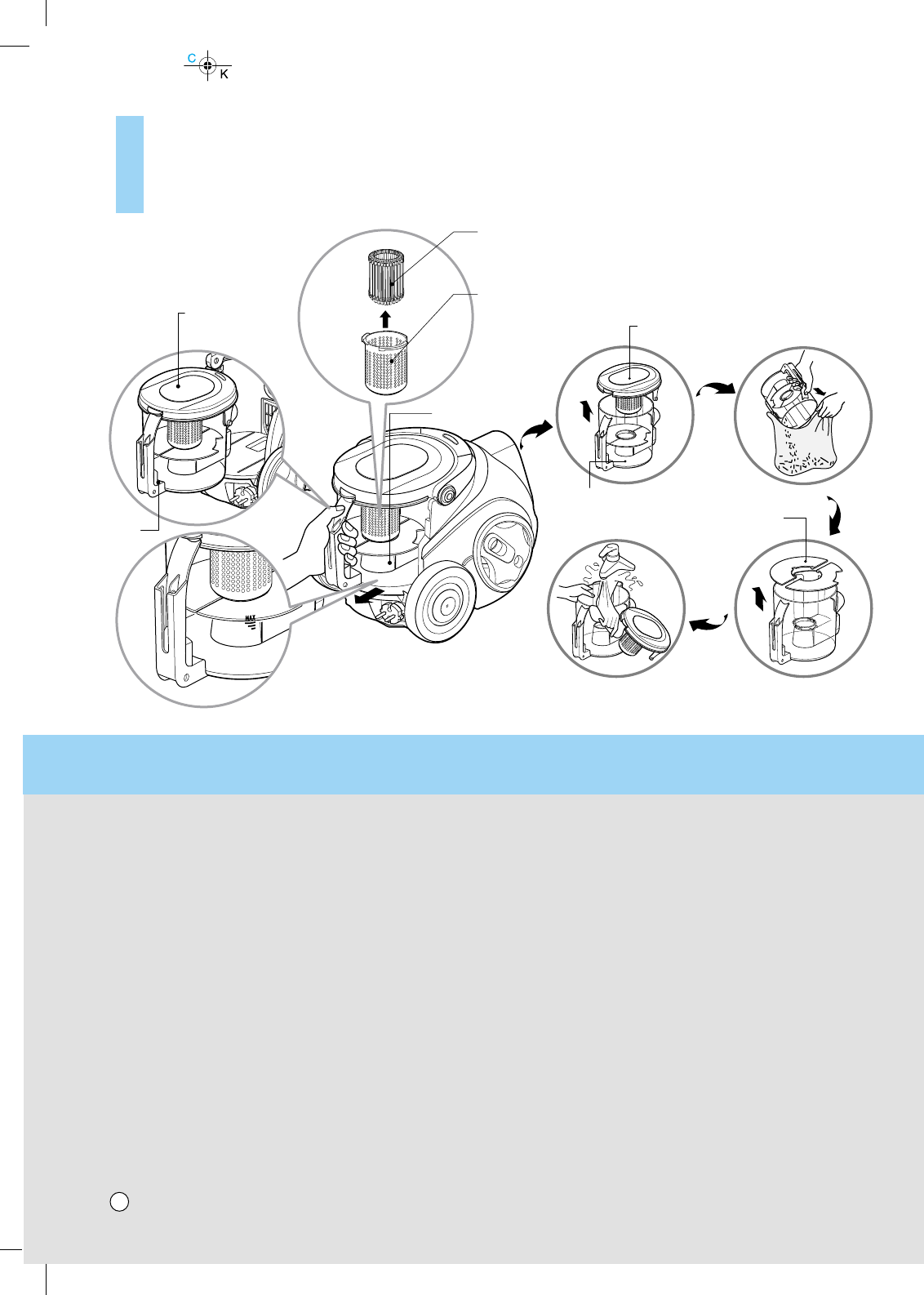 C
K

MAX