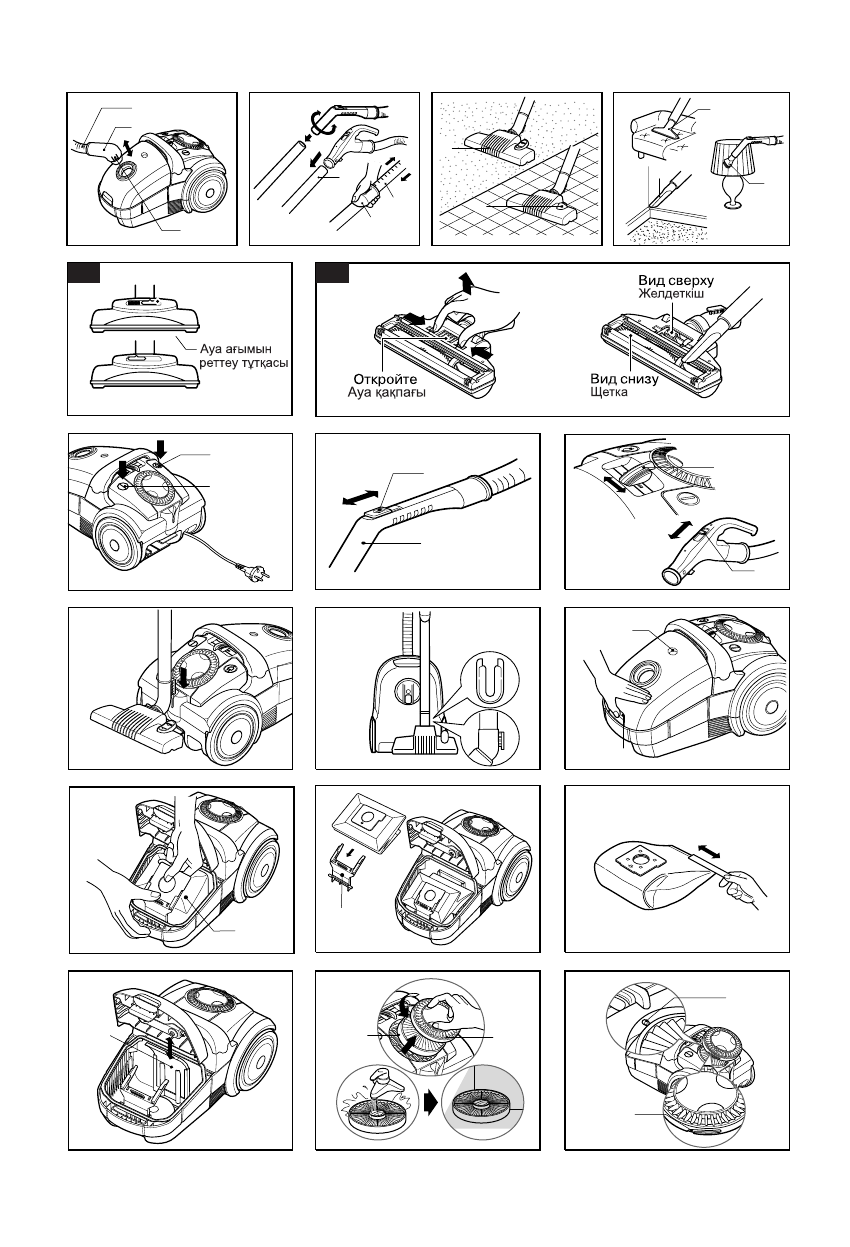 Ауа ағымын реттеу тұтқасы

Вид сверху
Желдеткіш

Откройте
Ауа қақпағы

Вид снизу
Щетка