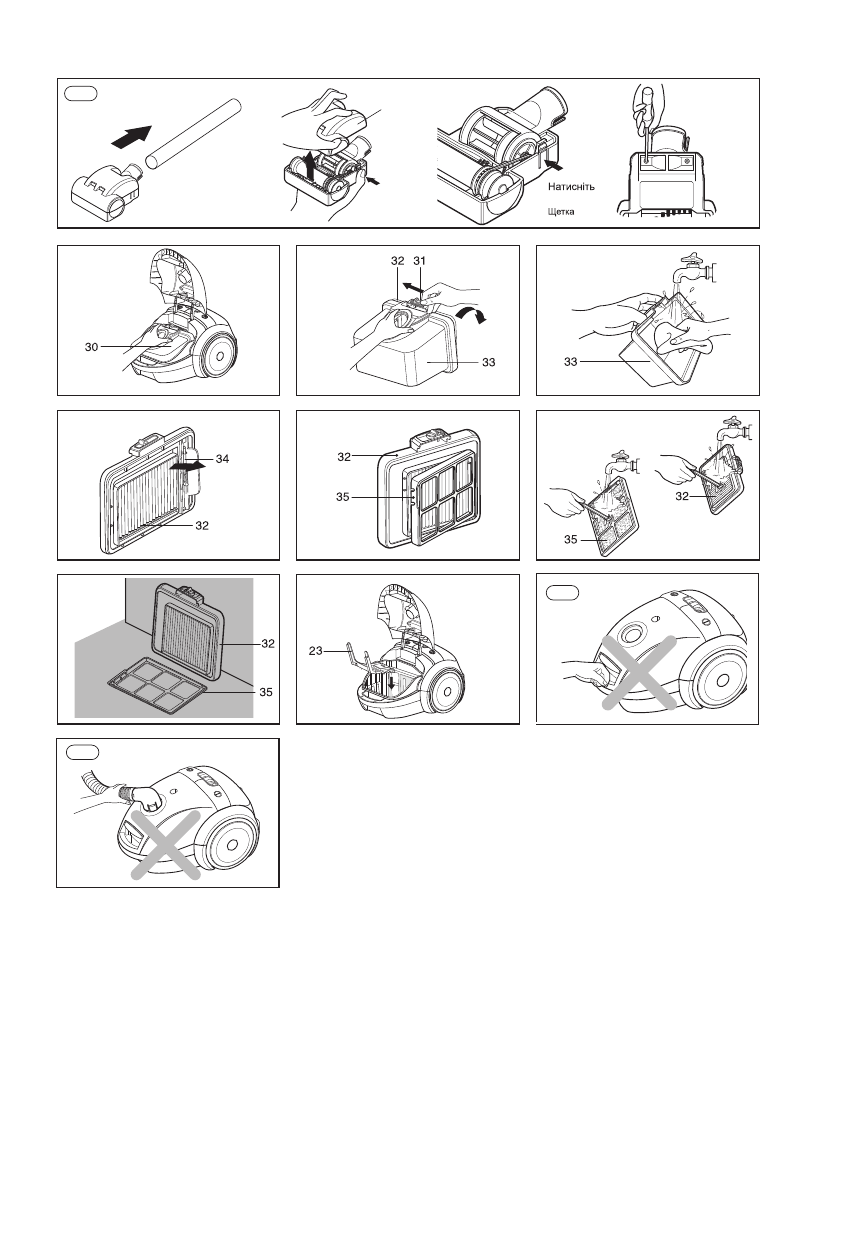 Натисніть
Щетка

30

32 31
33

33

34
32

32
35

32
35

32
35

23