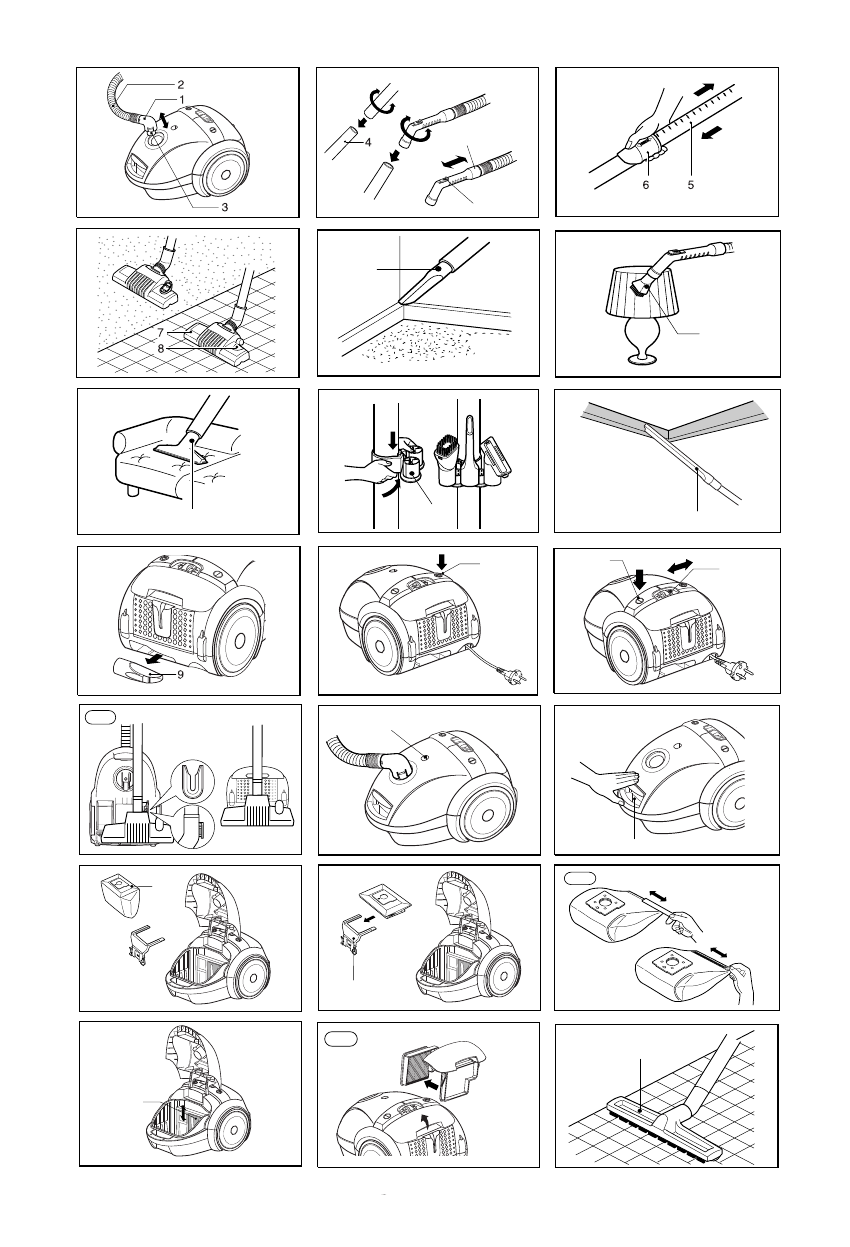 2
1
3

4

6
5

7
8

9