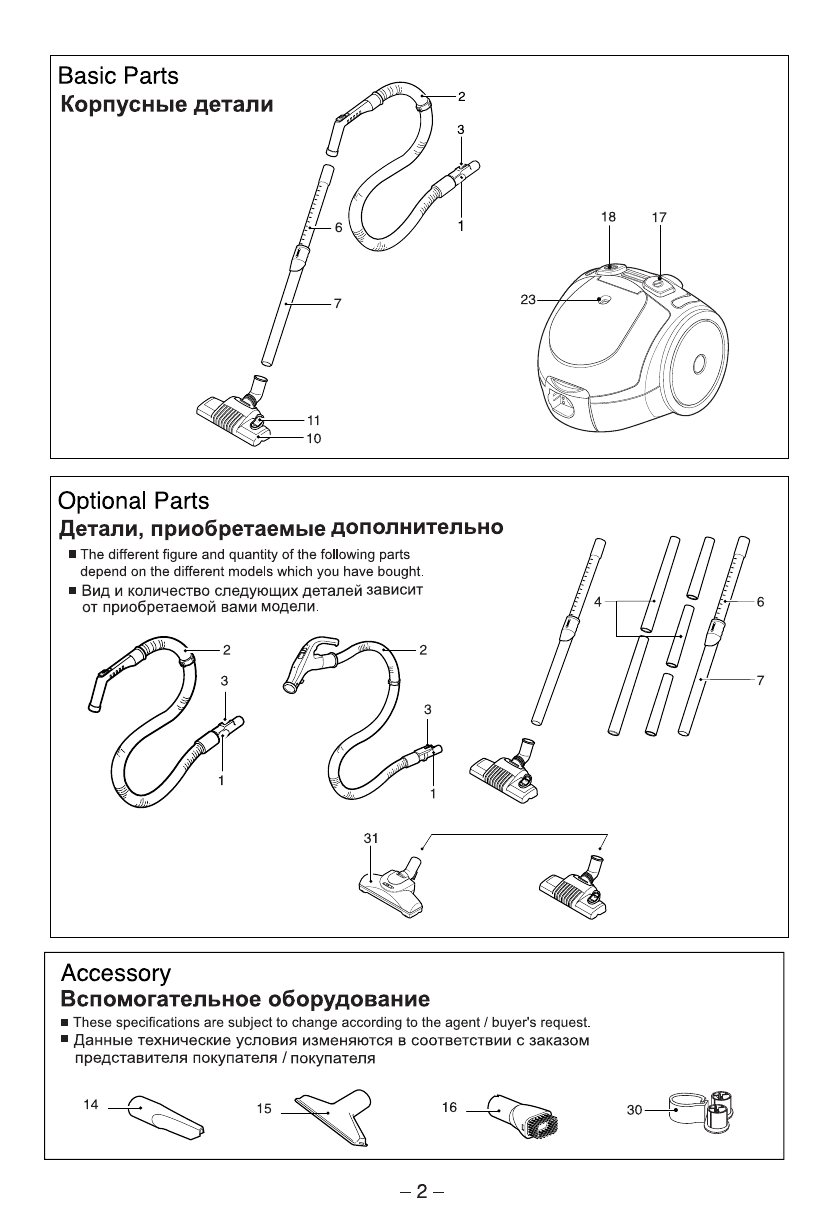 Basic Parts
Корпусные детали

2
3
1
6
7
11
10
18
17
23

Optional Parts
Детали, приобретаемые дополнительно

■ The different figure and quantity of the following parts depend on the different models which you have bought.
■ Вид и количество следующих деталей зависит от приобретаемой вами модели.

2
3
1
2
3
1
4
6
7
31

Accessory
Вспомогательное оборудование

■ These specifications are subject to change according to the agent / buyer's request.
■ Данные технические условия изменяются в соответствии с заказом представителя покупателя / покупателя

14
15
16
30

– 2 –