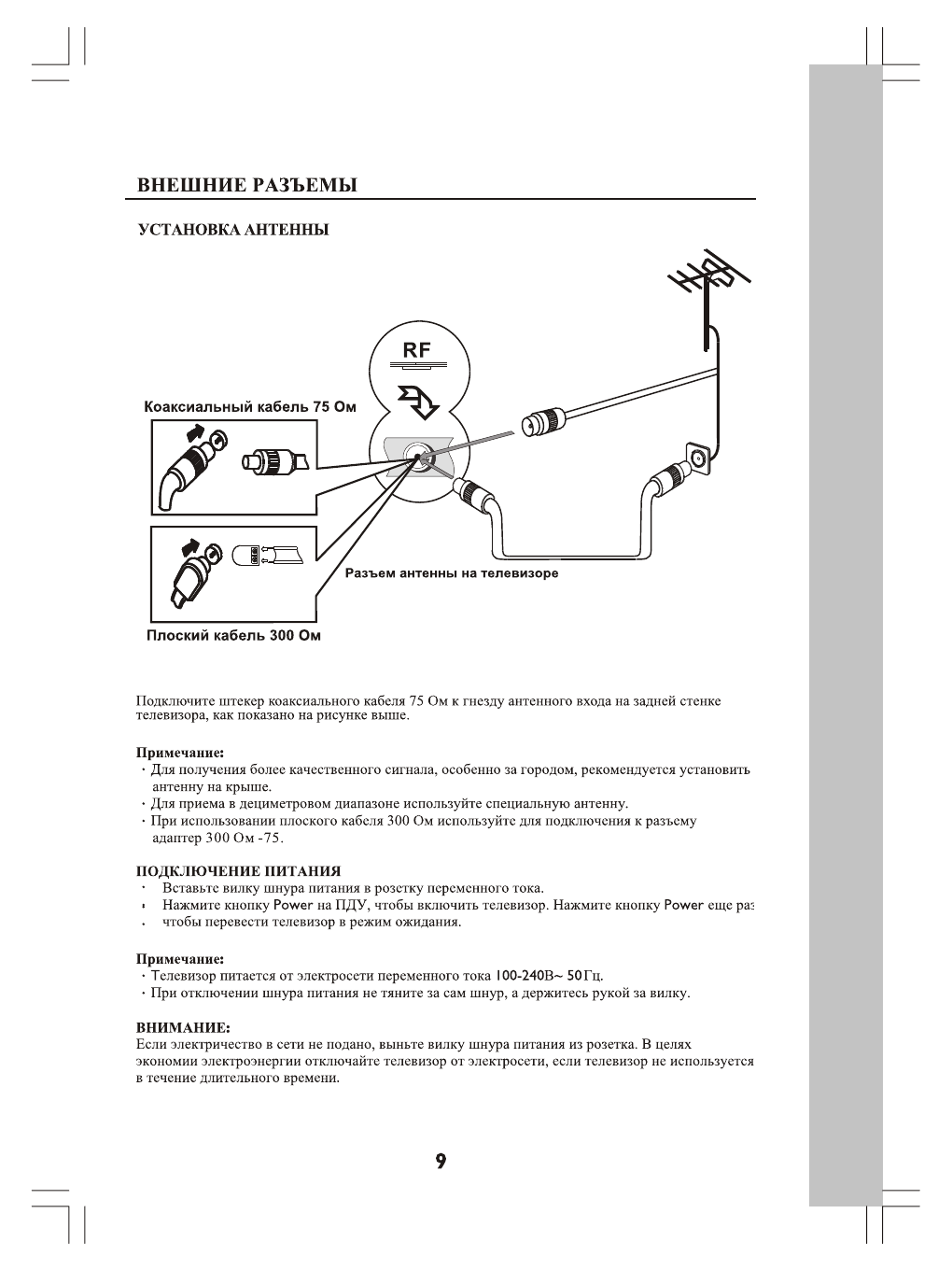 ВНЕШНИЕ РАЗЪЕМЫ

УСТАНОВКА АНТЕННЫ

RF

Коаксиальный кабель 75 Ом

Разъем антенны на телевизоре

Плоский кабель 300 Ом

Подключите штекер коаксиального кабеля 75 Ом к гнезду антенного входа на задней стенке телевизора, как показано на рисунке выше.

Примечание:
· Для получения более качественного сигнала, особенно за городом, рекомендуется установить антенну на крыше.
· Для приема в дециметровом диапазоне используйте специальную антенну.
· При использовании плоского кабеля 300 Ом используйте для подключения к разъему адаптер 300 Ом -75.

ПОДКЛЮЧЕНИЕ ПИТАНИЯ
· Вставьте вилку шнура питания в розетку переменного тока.
· Нажмите кнопку Power на ПДУ, чтобы включить телевизор. Нажмите кнопку Power еще раз
· чтобы перевести телевизор в режим ожидания.

Примечание:
· Телевизор питается от электросети переменного тока 100-240В~ 50Гц.
· При отключении шнура питания не тяните за сам шнур, а держитесь рукой за вилку.

ВНИМАНИЕ:
Если электричество в сети не подано, выньте вилку шнура питания из розетка. В целях экономии электроэнергии отключайте телевизор от электросети, если телевизор не используется в течение длительного времени.

9