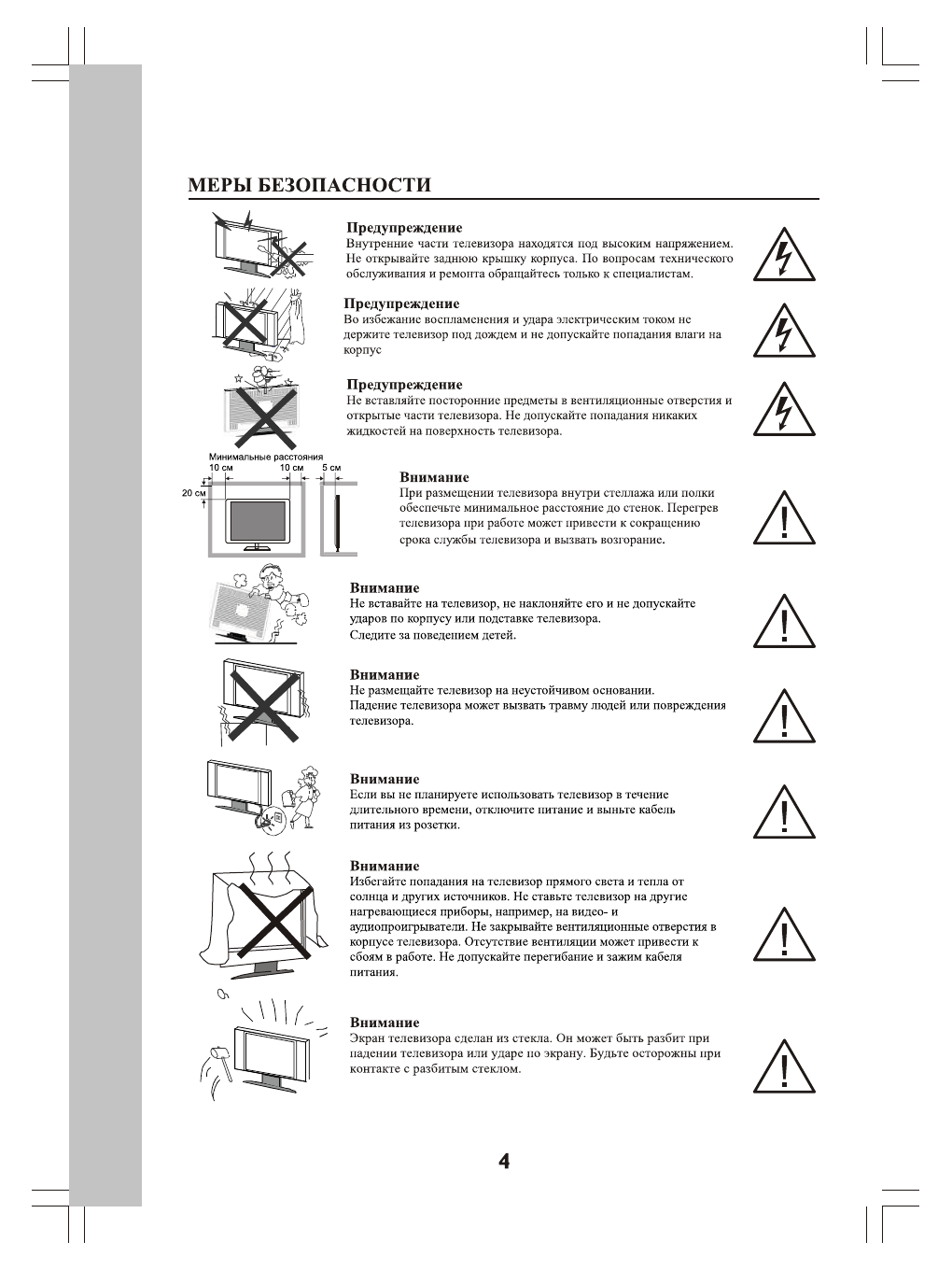 МЕРЫ БЕЗОПАСНОСТИ

Предупреждение
Внутренние части телевизора находятся под высоким напряжением. Не открывайте заднюю крышку корпуса. По вопросам технического обслуживания и ремонта обращайтесь только к специалистам.

Предупреждение
Во избежание воспламенения и удара электрическим током не держите телевизор под дождем и не допускайте попадания влаги на корпус

Предупреждение
Не вставляйте посторонние предметы в вентиляционные отверстия и открытые части телевизора. Не допускайте попадания никаких жидкостей на поверхность телевизора.

Минимальные расстояния
10 см
10 см
5 см
20 см

Внимание
При размещении телевизора внутри стеллажа или полки обеспечьте минимальное расстояние до стенок. Перегрев телевизора при работе может привести к сокращению срока службы телевизора и вызвать возгорание.

Внимание
Не вставайте на телевизор, не наклоняйте его и не допускайте ударов по корпусу или подставке телевизора.
Следите за поведением детей.

Внимание
Не размещайте телевизор на неустойчивом основании.
Падение телевизора может вызвать травму людей или повреждения телевизора.

Внимание
Если вы не планируете использовать телевизор в течение длительного времени, отключите питание и выньте кабель питания из розетки.

Внимание
Избегайте попадания на телевизор прямого света и тепла от солнца и других источников. Не ставьте телевизор на другие нагревающиеся приборы, например, на видео- и аудиопроигрыватели. Не закрывайте вентиляционные отверстия в корпусе телевизора. Отсутствие вентиляции может привести к сбоям в работе. Не допускайте перегибание и зажим кабеля питания.

Внимание
Экран телевизора сделан из стекла. Он может быть разбит при падении телевизора или ударе по экрану. Будьте осторожны при контакте с разбитым стеклом.

4