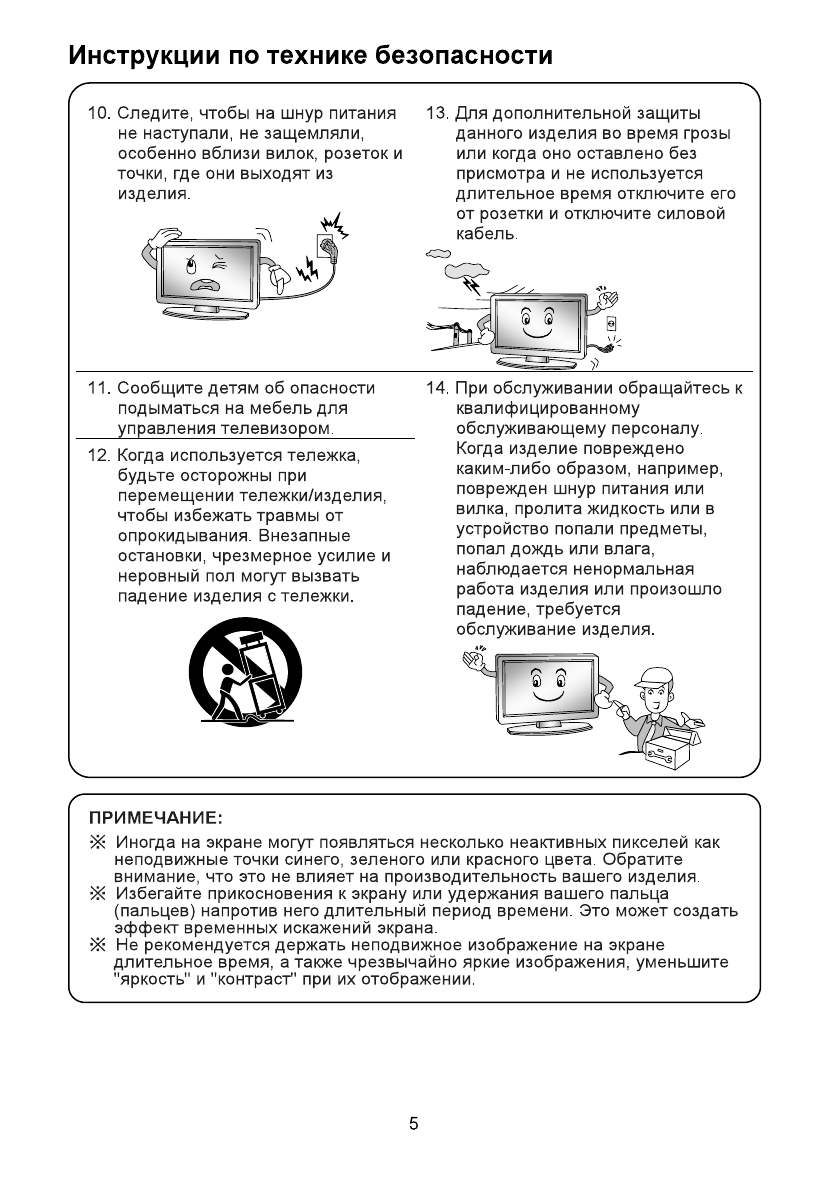 Инструкции по технике безопасности

10. Следите, чтобы на шнур питания не наступали, не защемляли, особенно вблизи вилок, розеток и точки, где они выходят из изделия.

11. Сообщите детям об опасности подыматься на мебель для управления телевизором.

12. Когда используется тележка, будьте осторожны при перемещении тележки/изделия, чтобы избежать травмы от опрокидывания. Внезапные остановки, чрезмерное усилие и неровный пол могут вызвать падение изделия с тележки.

13. Для дополнительной защиты данного изделия во время грозы или когда оно оставлено без присмотра и не используется длительное время отключите его от розетки и отключите силовой кабель.

14. При обслуживании обращайтесь к квалифицированному обслуживающему персоналу. Когда изделие повреждено каким-либо образом, например, поврежден шнур питания или вилка, пролита жидкость или в устройство попали предметы, попал дождь или влага, наблюдается ненормальная работа изделия или произошло падение, требуется обслуживание изделия.

ПРИМЕЧАНИЕ:
※ Иногда на экране могут появляться несколько неактивных пикселей как неподвижные точки синего, зеленого или красного цвета. Обратите внимание, что это не влияет на производительность вашего изделия.
※ Избегайте прикосновения к экрану или удержания вашего пальца (пальцев) напротив него длительный период времени. Это может создать эффект временных искажений экрана.
※ Не рекомендуется держать неподвижное изображение на экране длительное время, а также чрезвычайно яркие изображения, уменьшите "яркость" и "контраст" при их отображении.

5