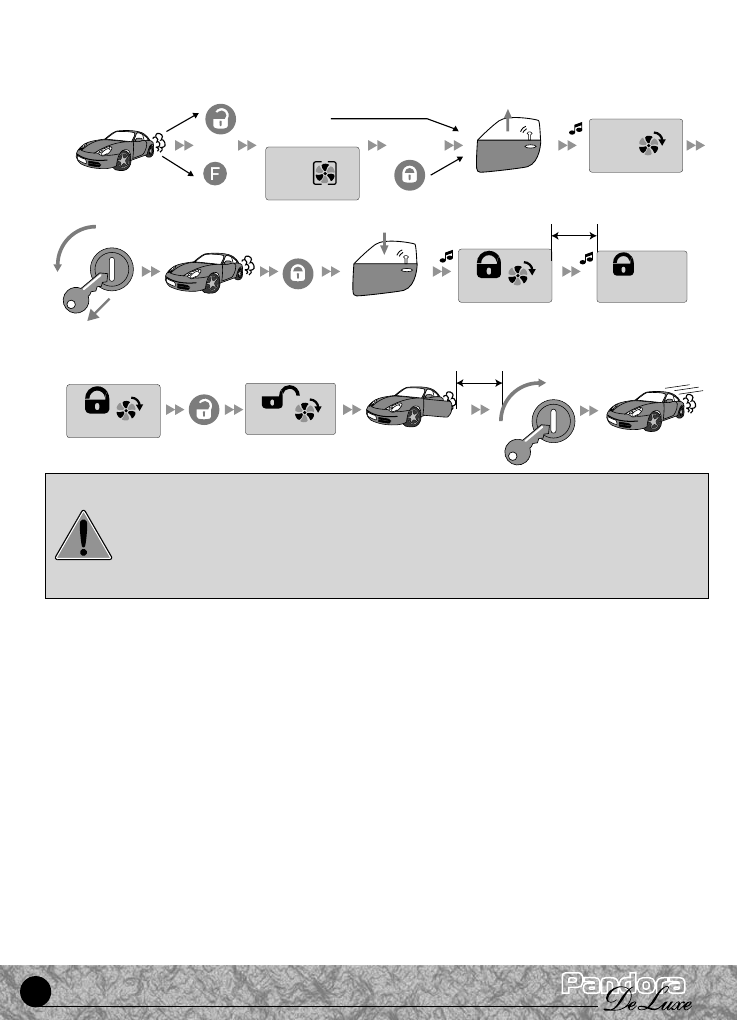 F

Pandora De Luxe