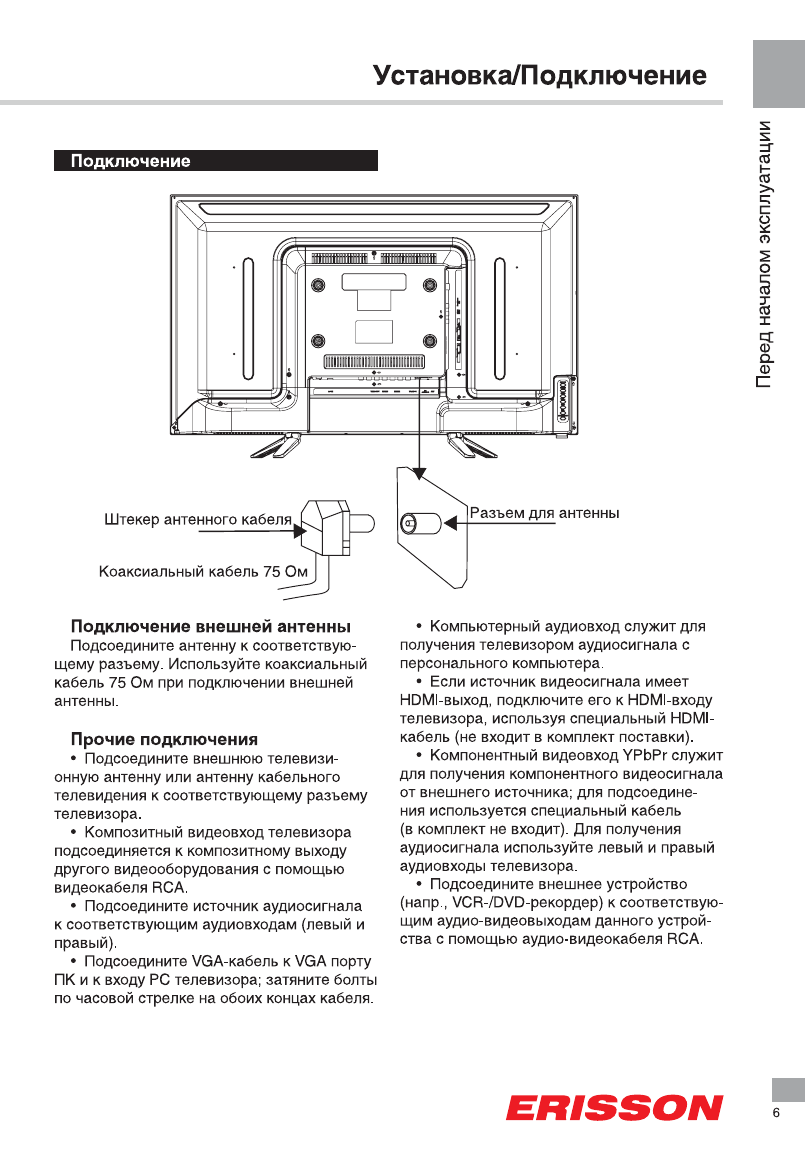 Установка/Подключение

Перед началом эксплуатации

Подключение

Штекер антенного кабеля

Коаксиальный кабель 75 Ом

Разъем для антенны

Подключение внешней антенны

Подсоедините антенну к соответствующему разъему. Используйте коаксиальный кабель 75 Ом при подключении внешней антенны.

Прочие подключения

• Подсоедините внешнюю телевизионную антенну или антенну кабельного телевидения к соответствующему разъему телевизора.

• Композитный видеовход телевизора подсоединяется к композитному выходу другого видеооборудования с помощью видеокабеля RCA.

• Подсоедините источник аудиосигнала к соответствующим аудиовходам (левый и правый).

• Подсоедините VGA-кабель к VGA порту ПК и к входу PC телевизора; затяните болты по часовой стрелке на обоих концах кабеля.

• Компьютерный аудиовход служит для получения телевизором аудиосигнала с персонального компьютера.

• Если источник видеосигнала имеет HDMI-выход, подключите его к HDMI-входу телевизора, используя специальный HDMI-кабель (не входит в комплект поставки).

• Компонентный видеовход YPbPr служит для получения компонентного видеосигнала от внешнего источника; для подсоединения используется специальный кабель (в комплект не входит). Для получения аудиосигнала используйте левый и правый аудиовходы телевизора.

• Подсоедините внешнее устройство (напр., VCR-/DVD-рекордер) к соответствующим аудио-видеовыходам данного устройства с помощью аудио-видеокабеля RCA.

ERISSON

6