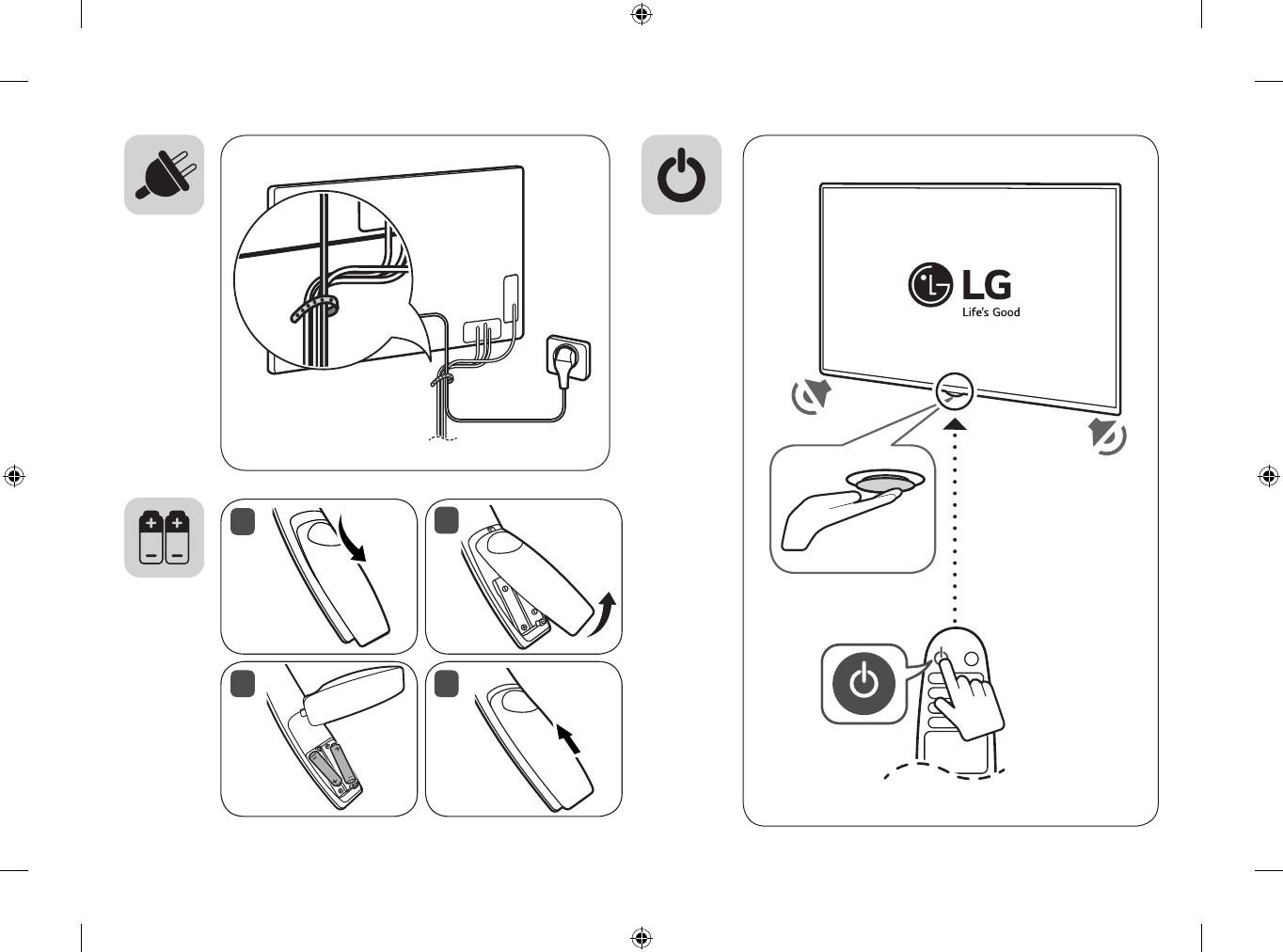 LG
Life's Good