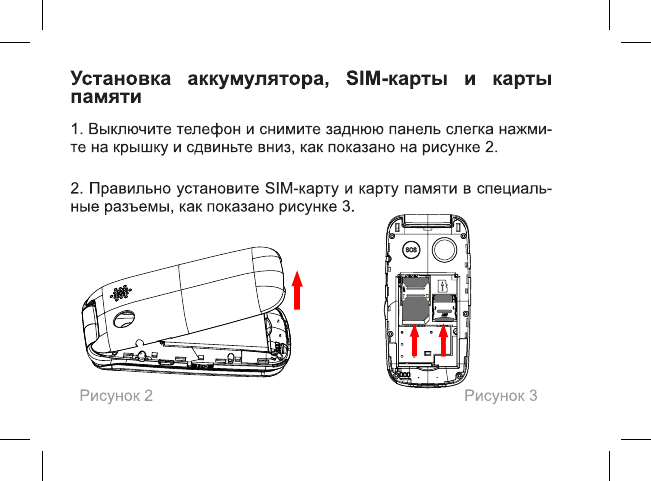 Установка аккумулятора, SIM-карты и карты памяти

1. Выключите телефон и снимите заднюю панель слегка нажмите на крышку и сдвиньте вниз, как показано на рисунке 2.

2. Правильно установите SIM-карту и карту памяти в специальные разъемы, как показано рисунке 3.

SOS

Рисунок 2

Рисунок 3