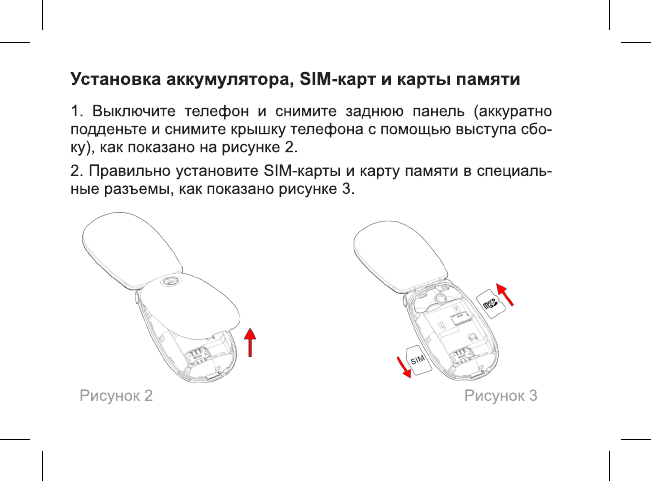 Установка аккумулятора, SIM-карт и карты памяти

1. Выключите телефон и снимите заднюю панель (аккуратно подденьте и снимите крышку телефона с помощью выступа сбоку), как показано на рисунке 2.

2. Правильно установите SIM-карты и карту памяти в специальные разъемы, как показано рисунке 3.

SIM

Рисунок 2

Рисунок 3