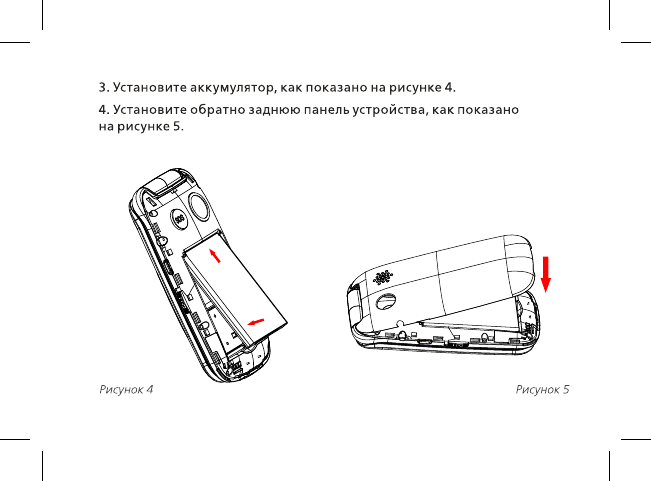 3. Установите аккумулятор, как показано на рисунке 4.

4. Установите обратно заднюю панель устройства, как показано на рисунке 5.

Рисунок 4

Рисунок 5