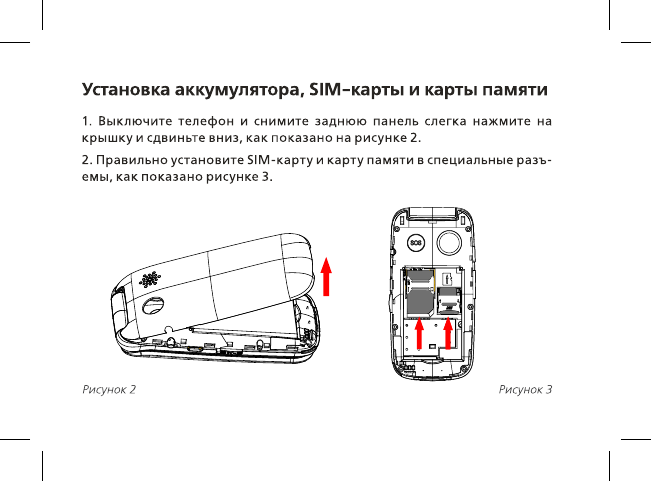 Установка аккумулятора, SIM–карты и карты памяти

1. Выключите телефон и снимите заднюю панель слегка нажмите на крышку и сдвиньте вниз, как показано на рисунке 2.

2. Правильно установите SIM-карту и карту памяти в специальные разъемы, как показано рисунке 3.

SOS

Рисунок 2

Рисунок 3