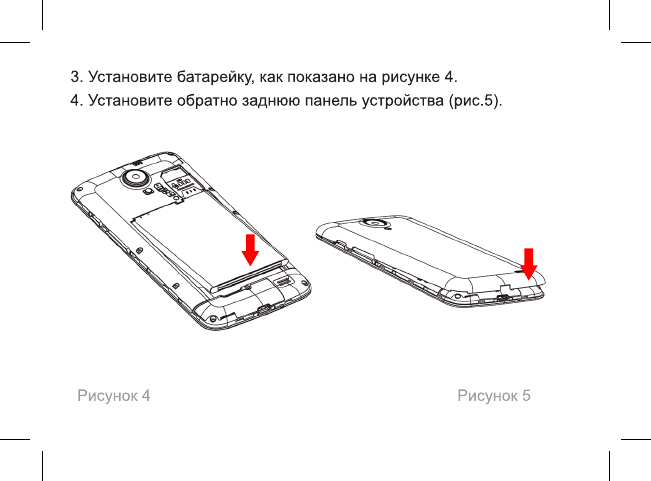 3. Установите батарейку, как показано на рисунке 4.
4. Установите обратно заднюю панель устройства (рис.5).

Рисунок 4

Рисунок 5