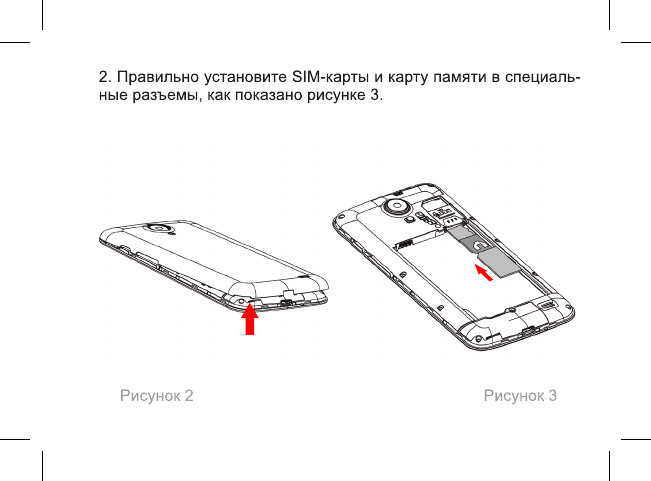 2. Правильно установите SIM-карты и карту памяти в специальные разъемы, как показано рисунке 3.

Рисунок 2

Рисунок 3