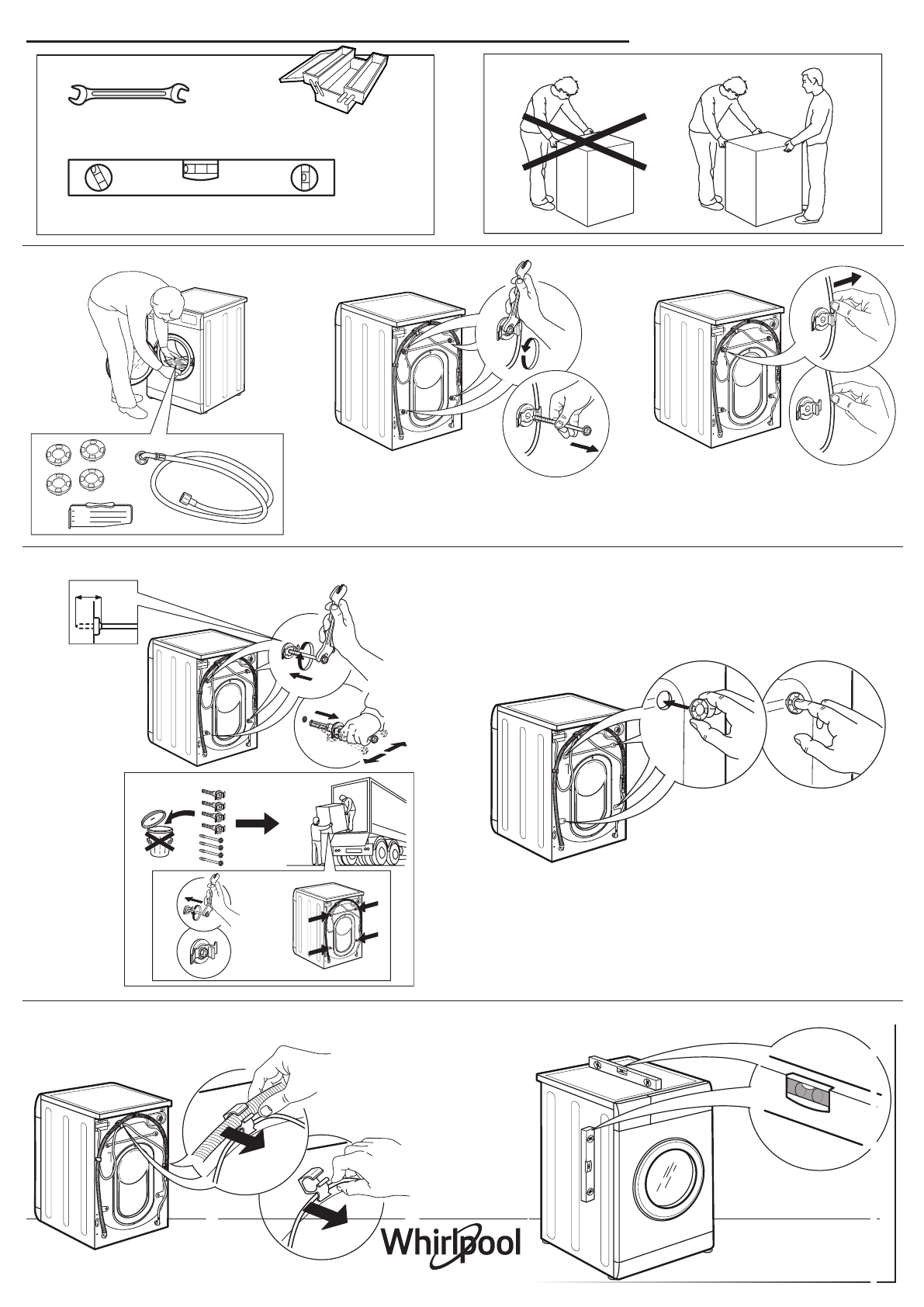 Whirlpool