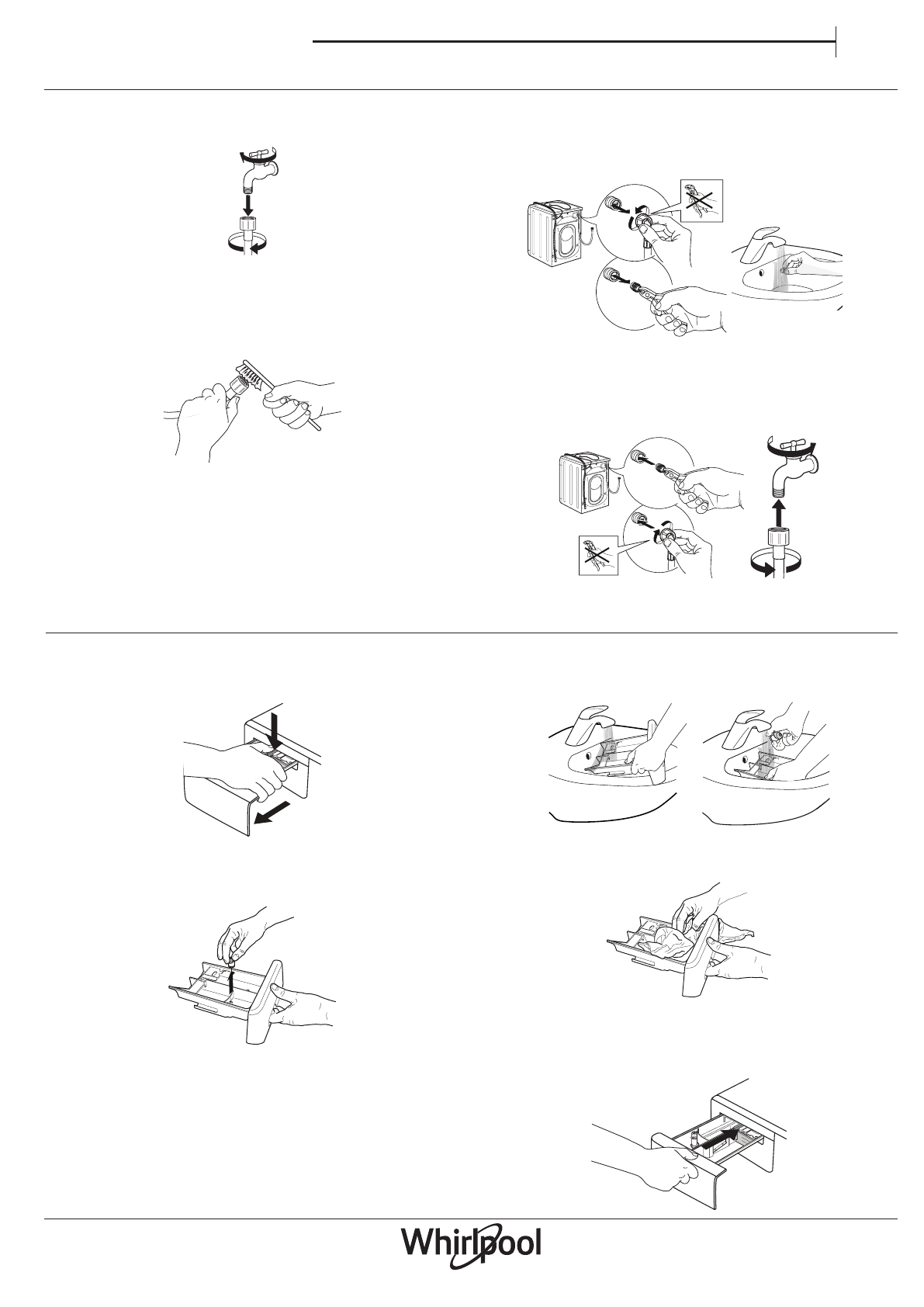 Whirlpool