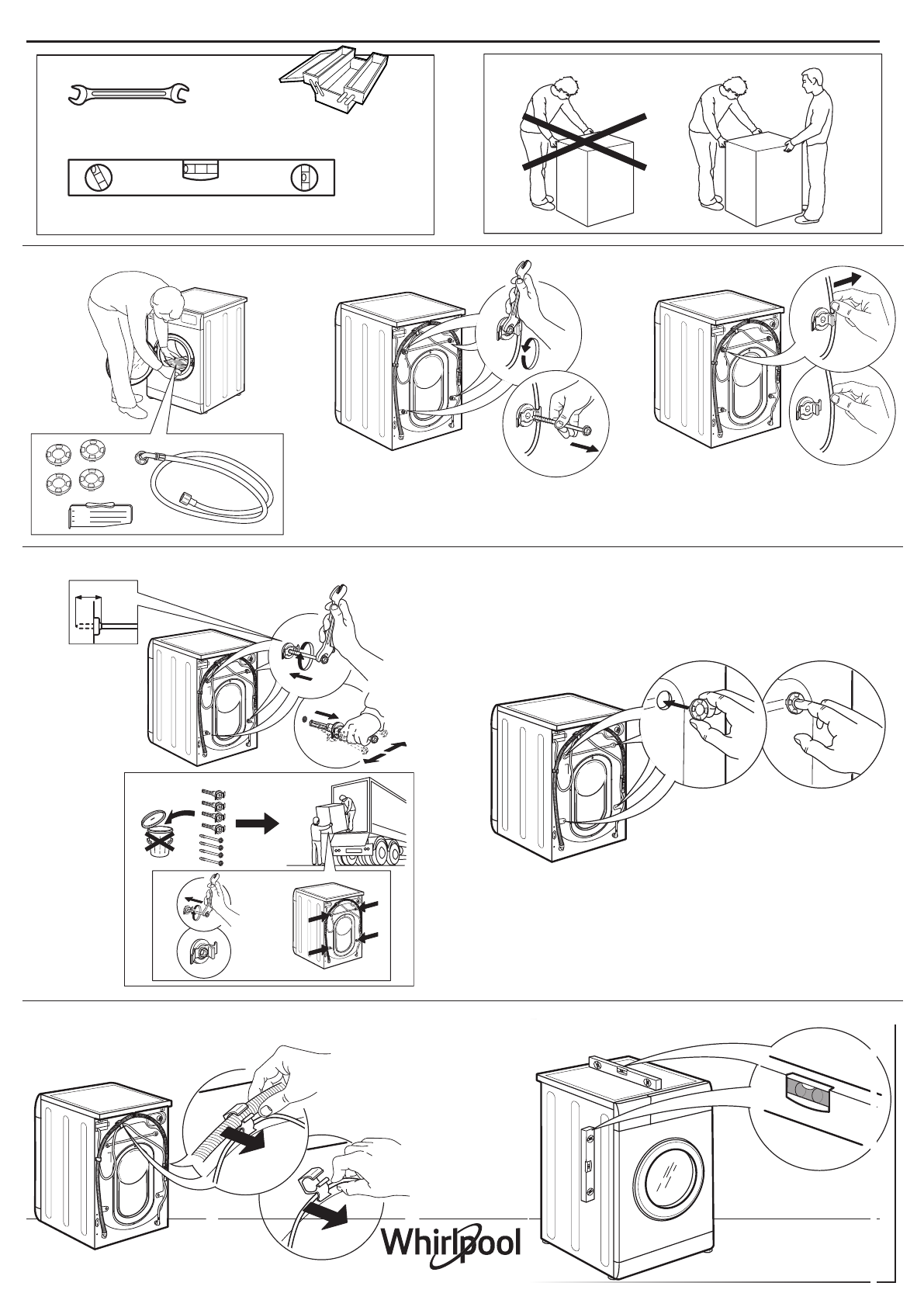 Whirlpool