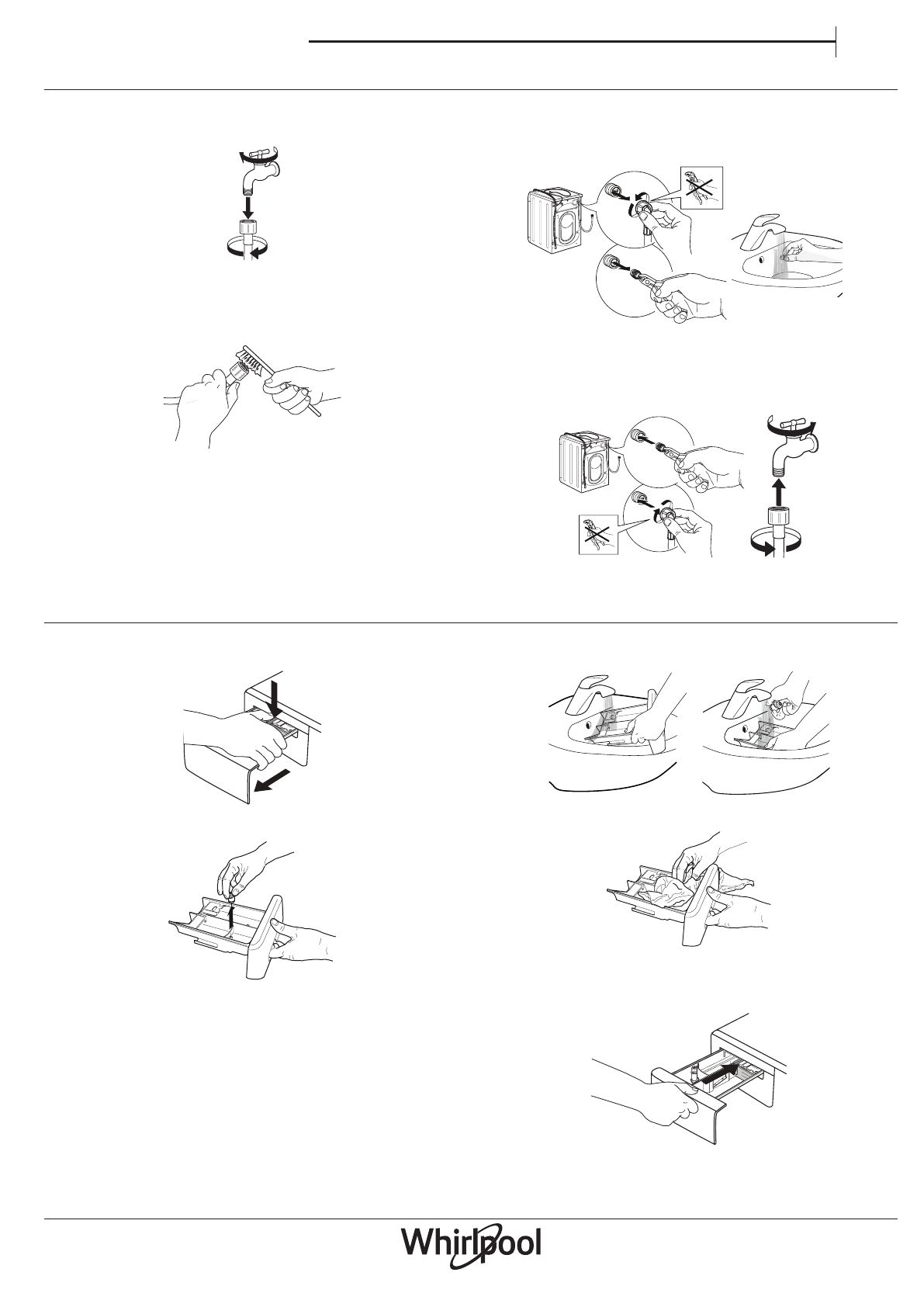 Whirlpool