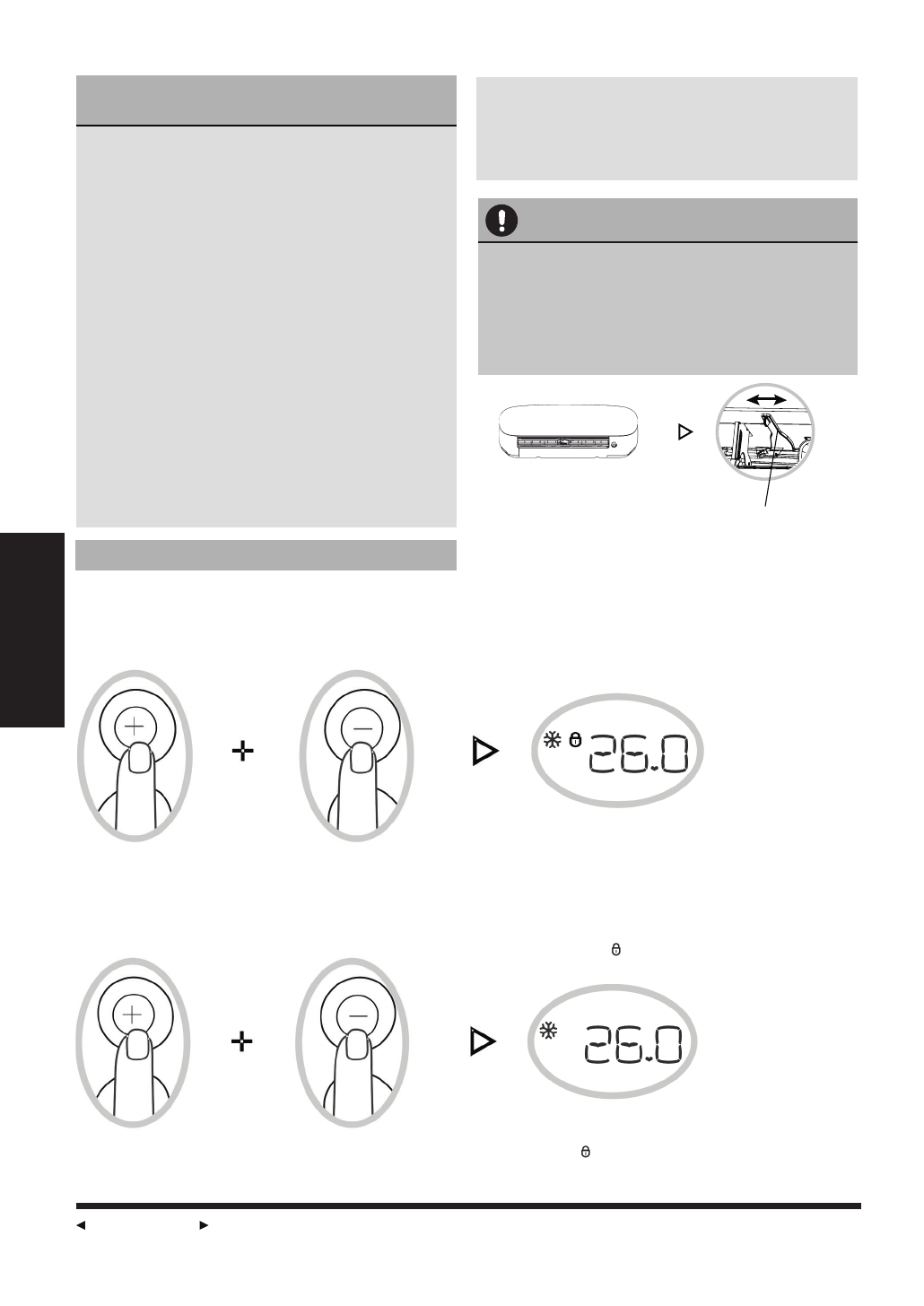 26.0

26.0