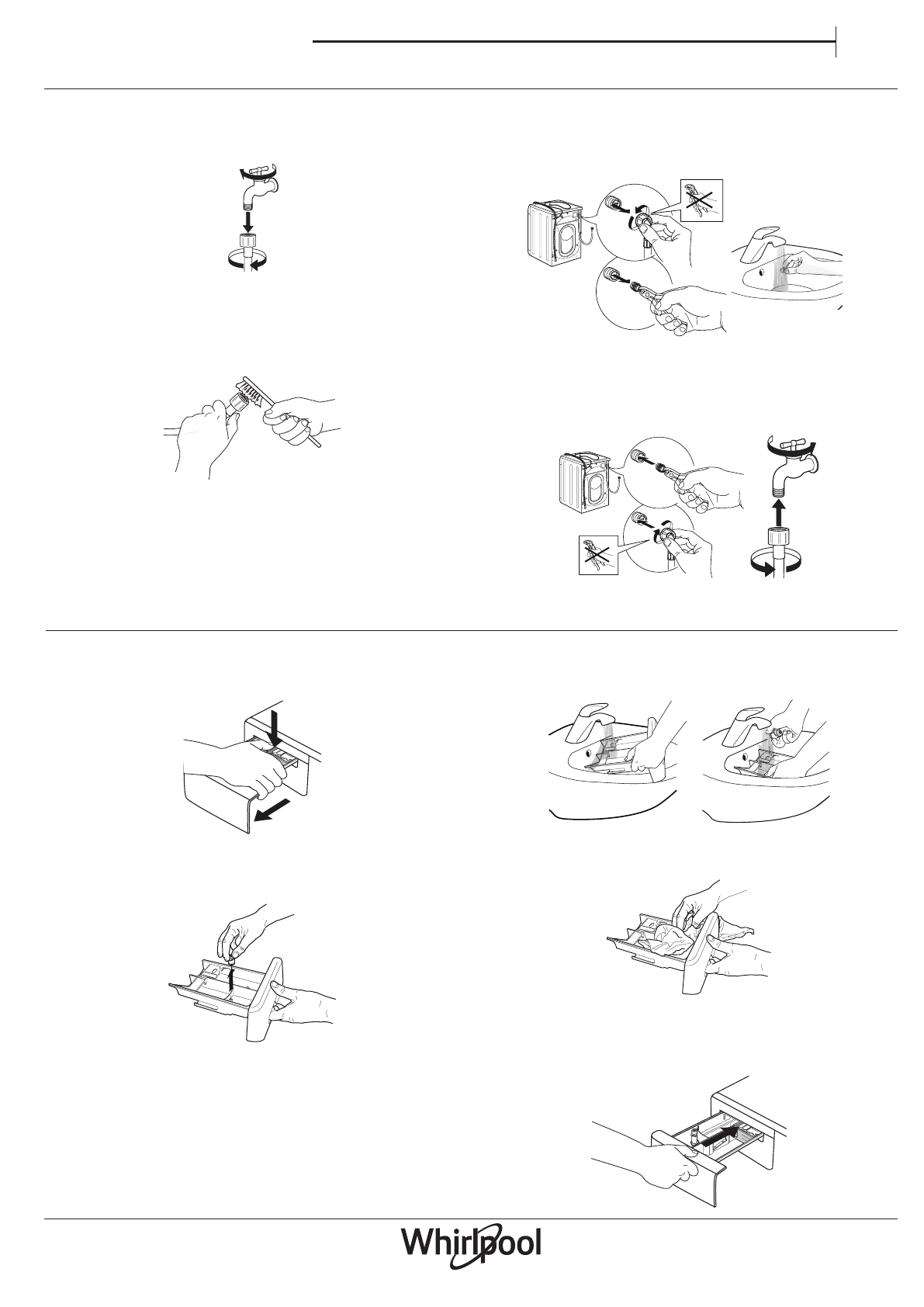 Whirlpool