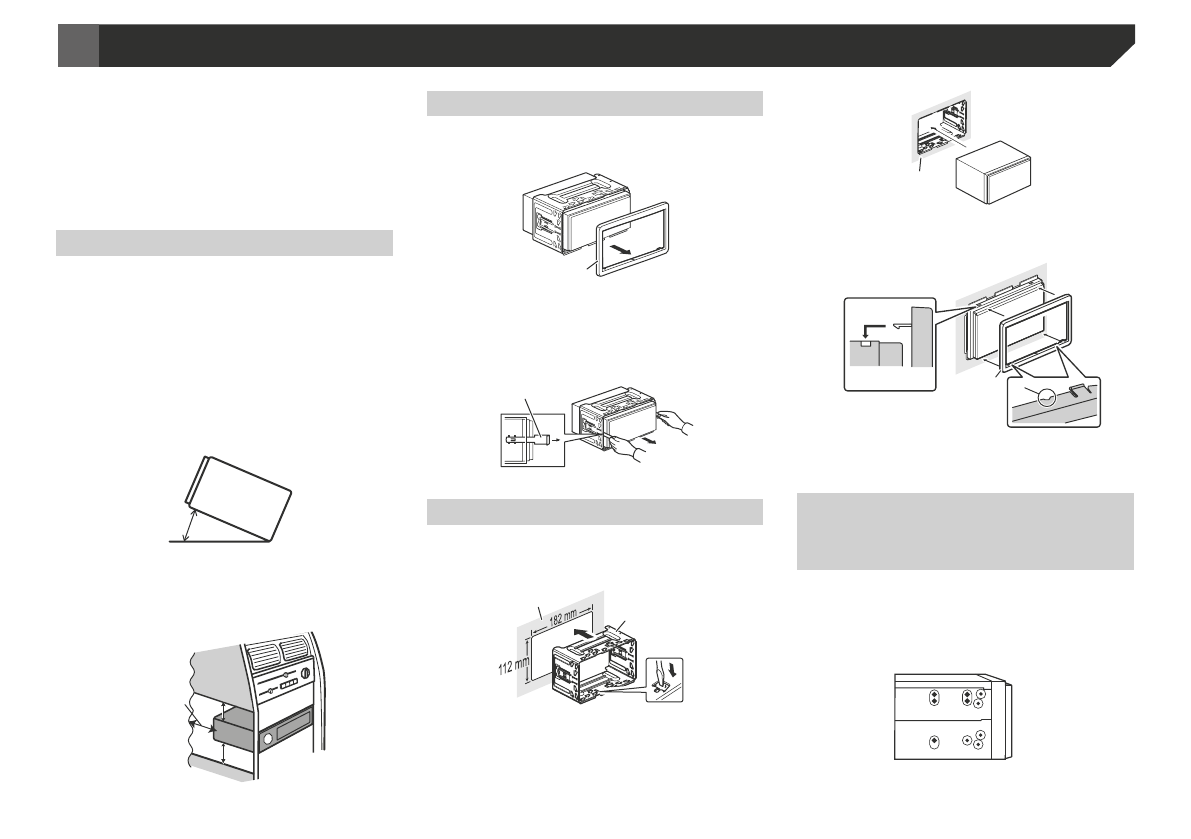 182 mm

112 mm