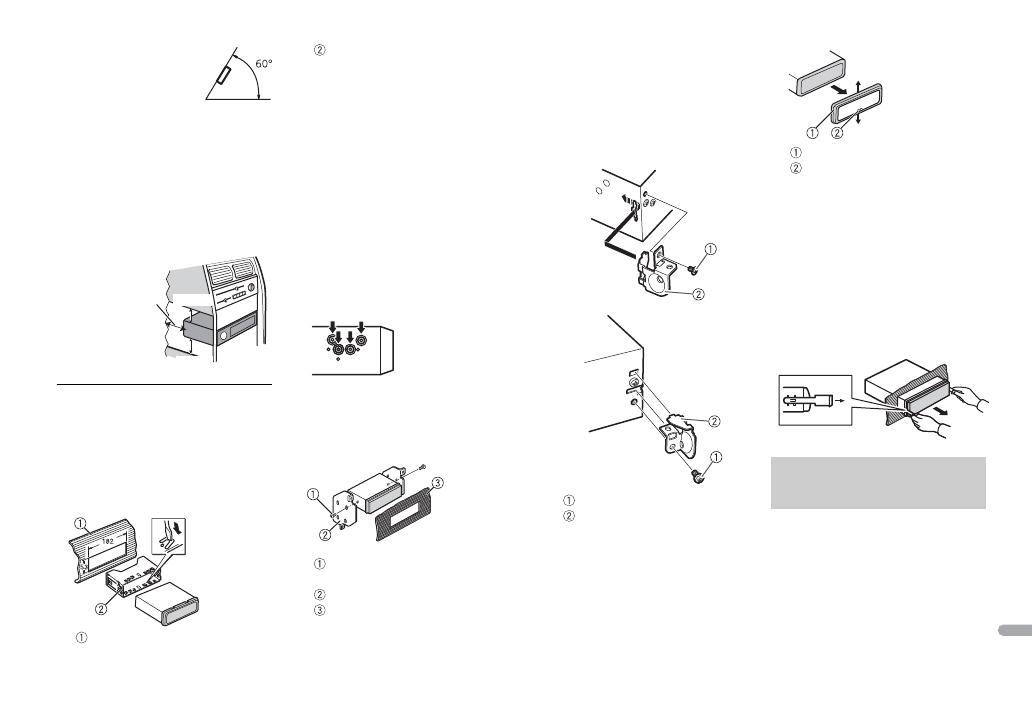 60°

②

182

①

②

①

②

③

①

②

③

①

②

①

②

①

②

①

②

①

②