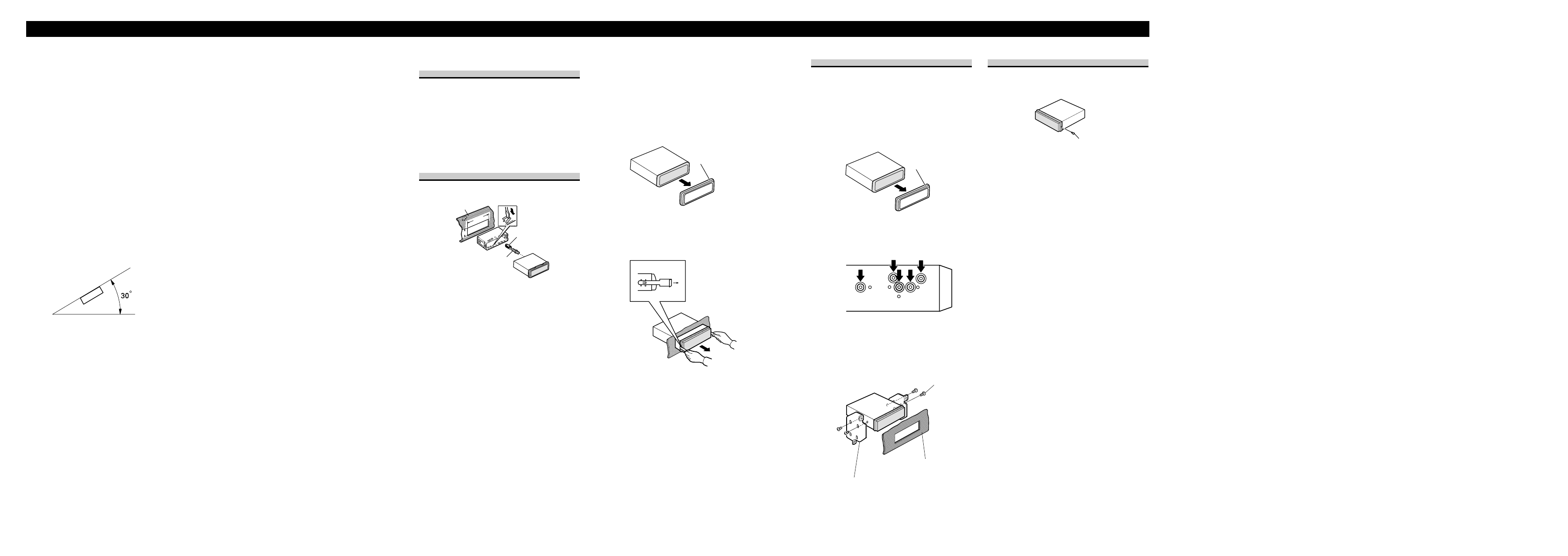 30°