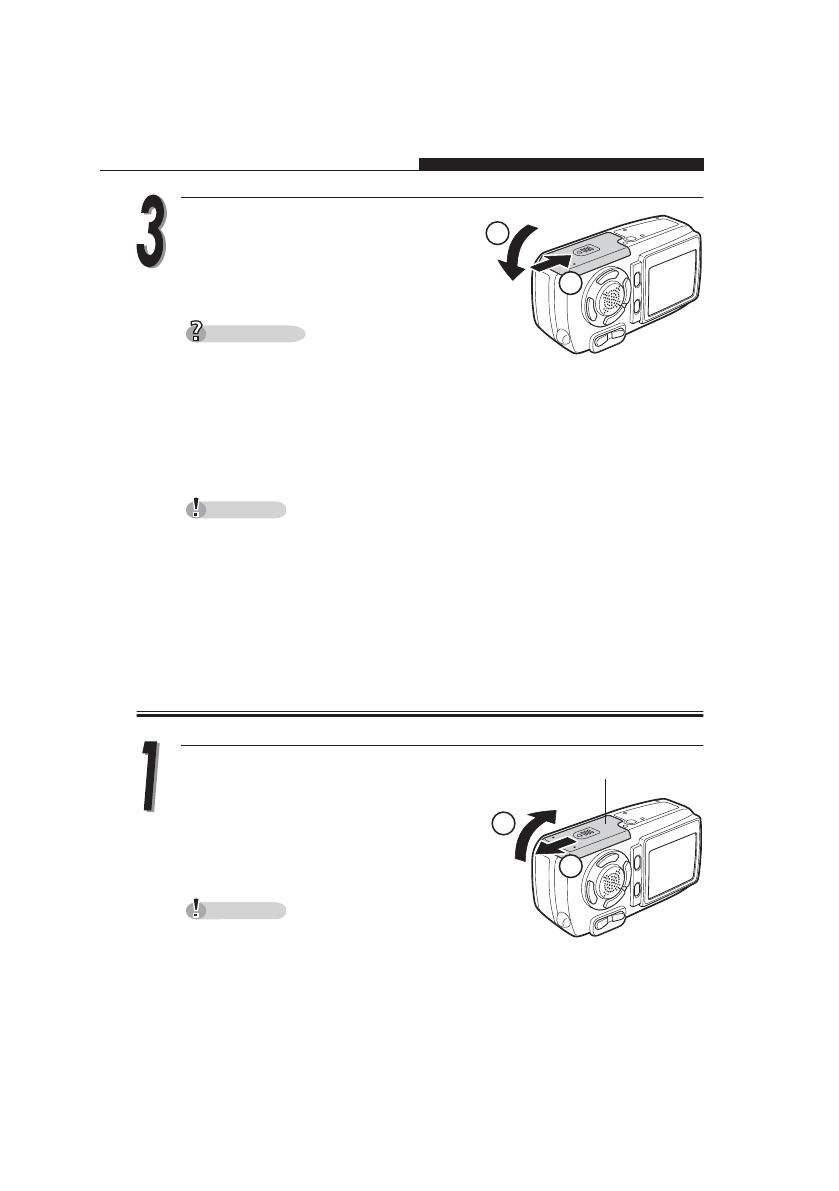 3

1