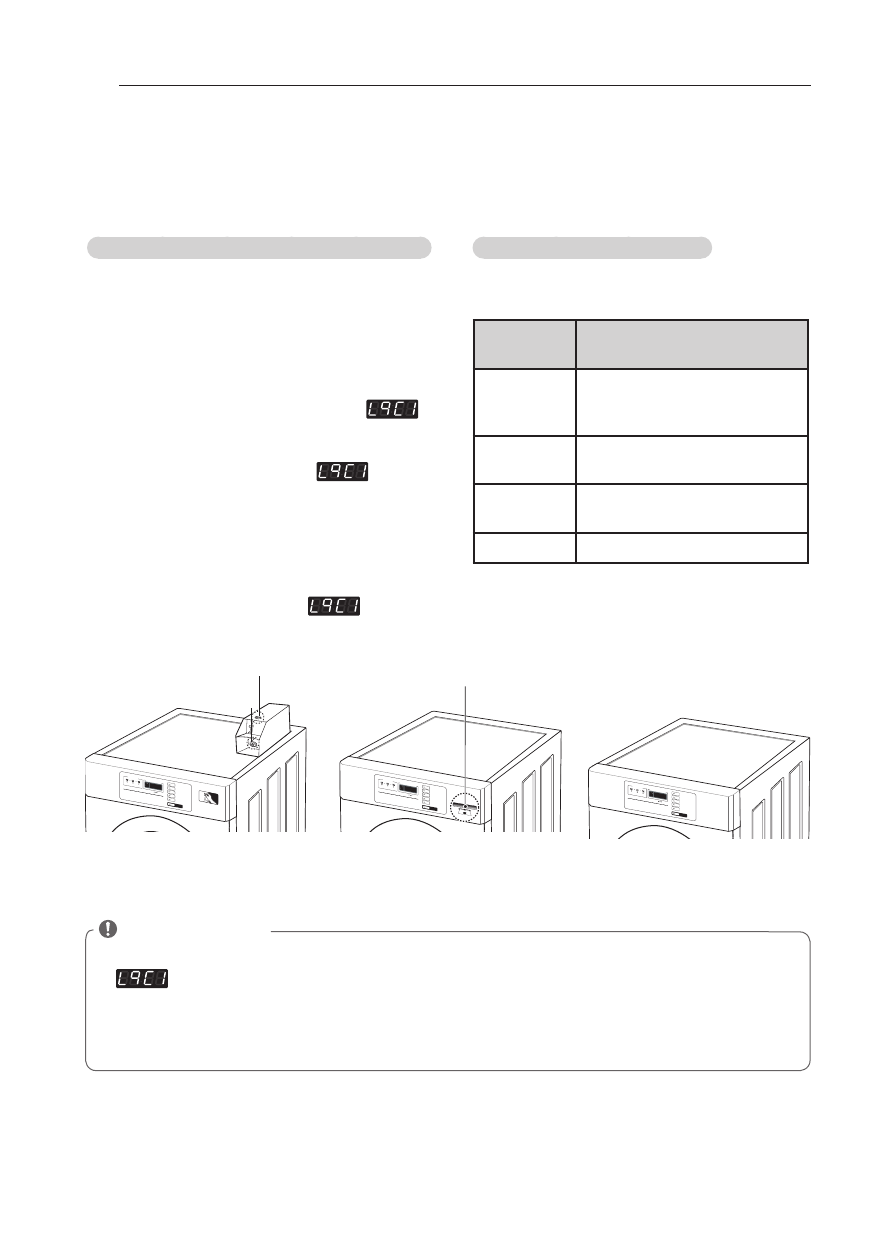 L9C1

L9C1

L9C1

L9C1