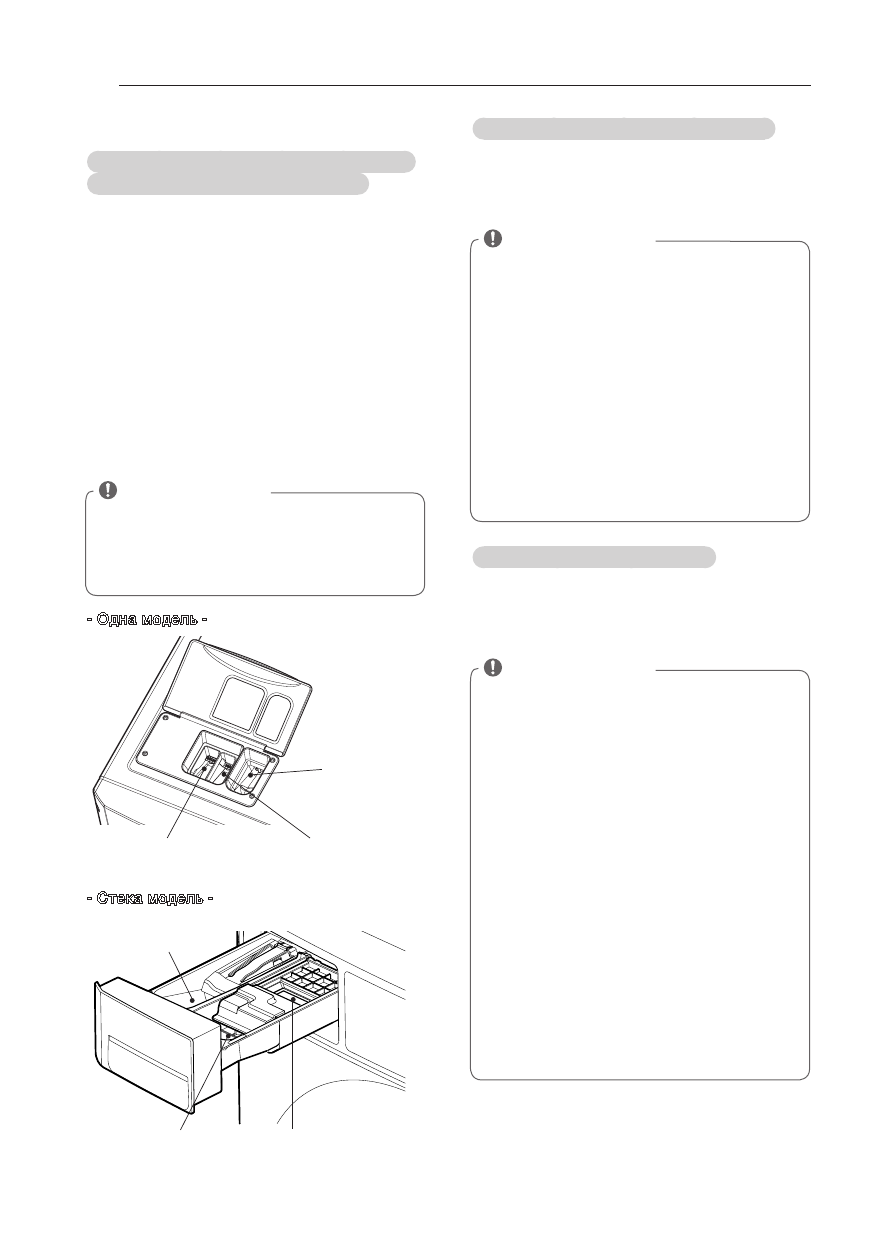 - Одна модель -

- Стека модель -